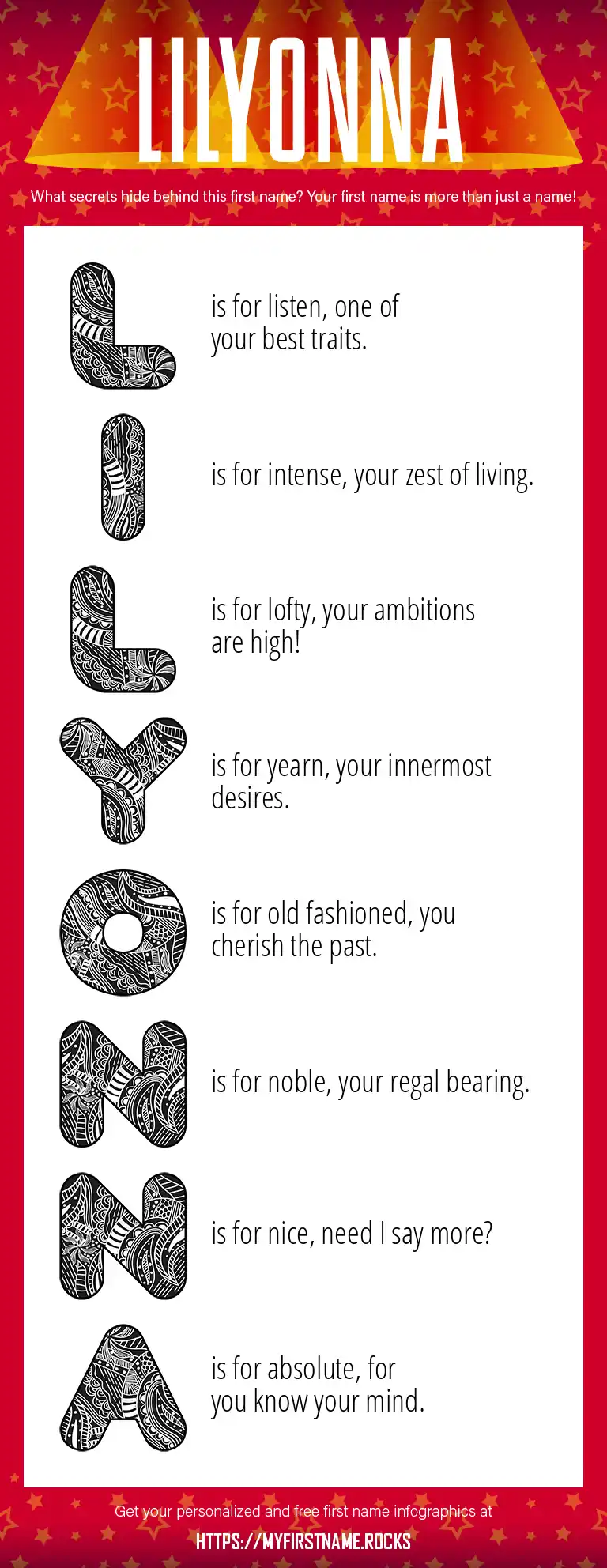 LILYONNA

What secrets hide behind this first name? Your first name is more than just a name!

L is for listen, one of your best traits.

I is for intense, your zest of living.

L is for lofty, your ambitions are high!

Y is for yearn, your innermost desires.

O is for old fashioned, you cherish the past.

N is for noble, your regal bearing.

N is for nice, need I say more?

A is for absolute, for you know your mind.

Get your personalized and free first name infographics at

HTTPS://MYFIRSTNAME.ROCKS