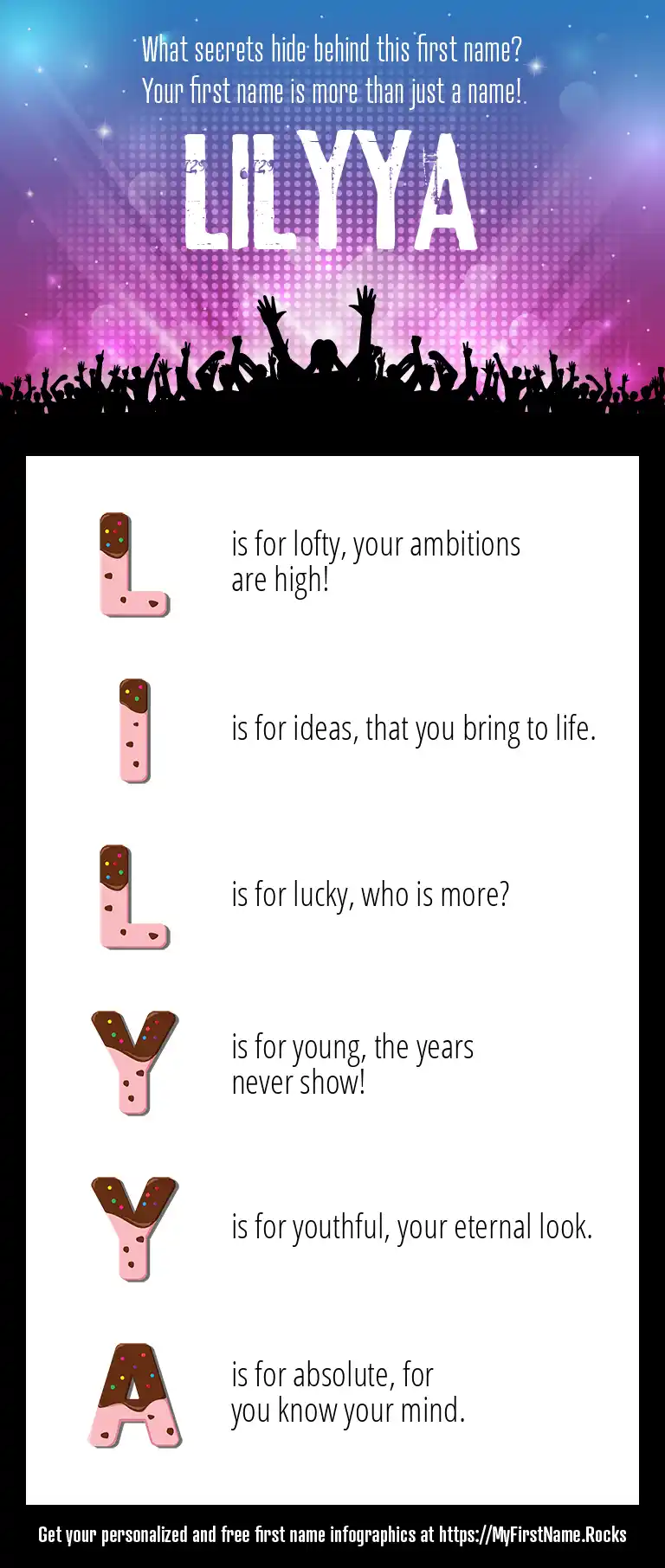 What secrets hide behind this first name?
Your first name is more than just a name!

LILYYA

L is for lofty, your ambitions are high!

I is for ideas, that you bring to life.

L is for lucky, who is more?

Y is for young, the years never show!

Y is for youthful, your eternal look.

A is for absolute, for you know your mind.

Get your personalized and free first name infographics at https://MyFirstName.Rocks