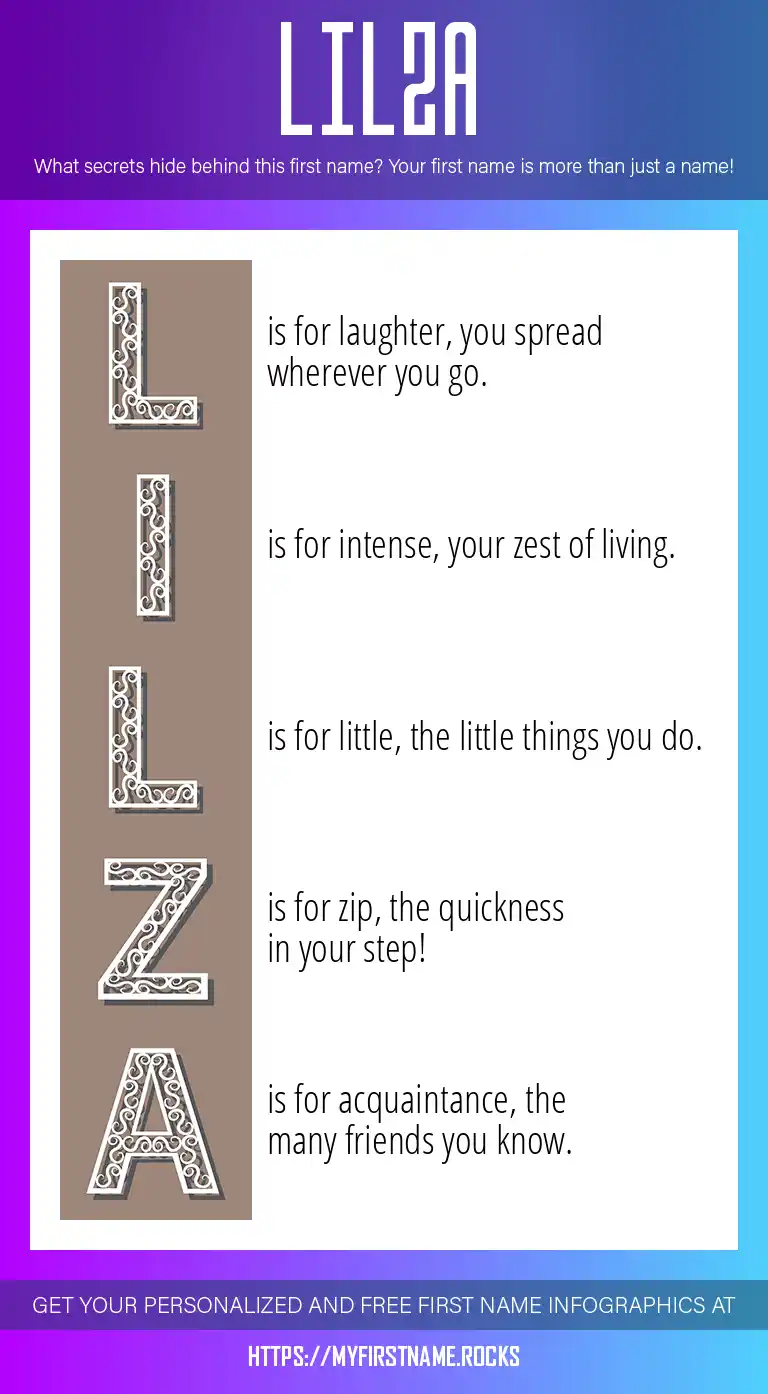 LILZA

What secrets hide behind this first name? Your first name is more than just a name!

L is for laughter, you spread wherever you go.

I is for intense, your zest of living.

L is for little, the little things you do.

Z is for zip, the quickness in your step!

A is for acquaintance, the many friends you know.

GET YOUR PERSONALIZED AND FREE FIRST NAME INFOGRAPHICS AT

HTTPS://MYFIRSTNAME.ROCKS