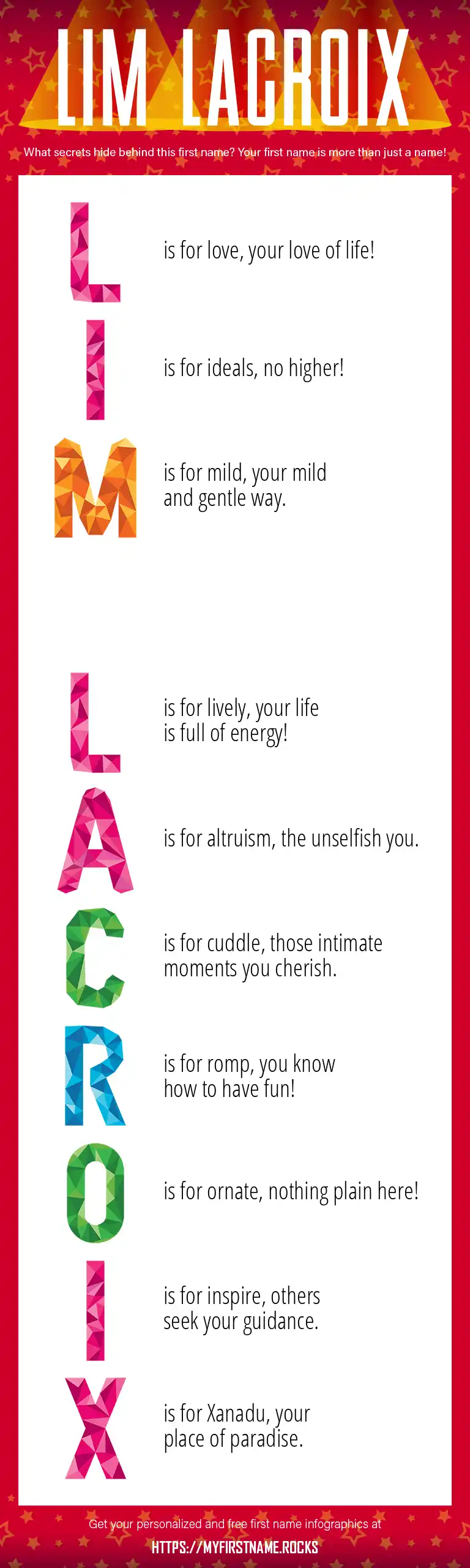 LIM LACROIX

What secrets hide behind this first name? Your first name is more than just a name!

L is for love, your love of life!

I is for ideals, no higher!

M is for mild, your mild and gentle way.

L is for lively, your life is full of energy!

A is for altruism, the unselfish you.

C is for cuddle, those intimate moments you cherish.

R is for romp, you know how to have fun!

O is for ornate, nothing plain here!

I is for inspire, others seek your guidance.

X is for Xanadu, your place of paradise.

Get your personalized and free first name infographics at

HTTPS://MYFIRSTNAME.ROCKS