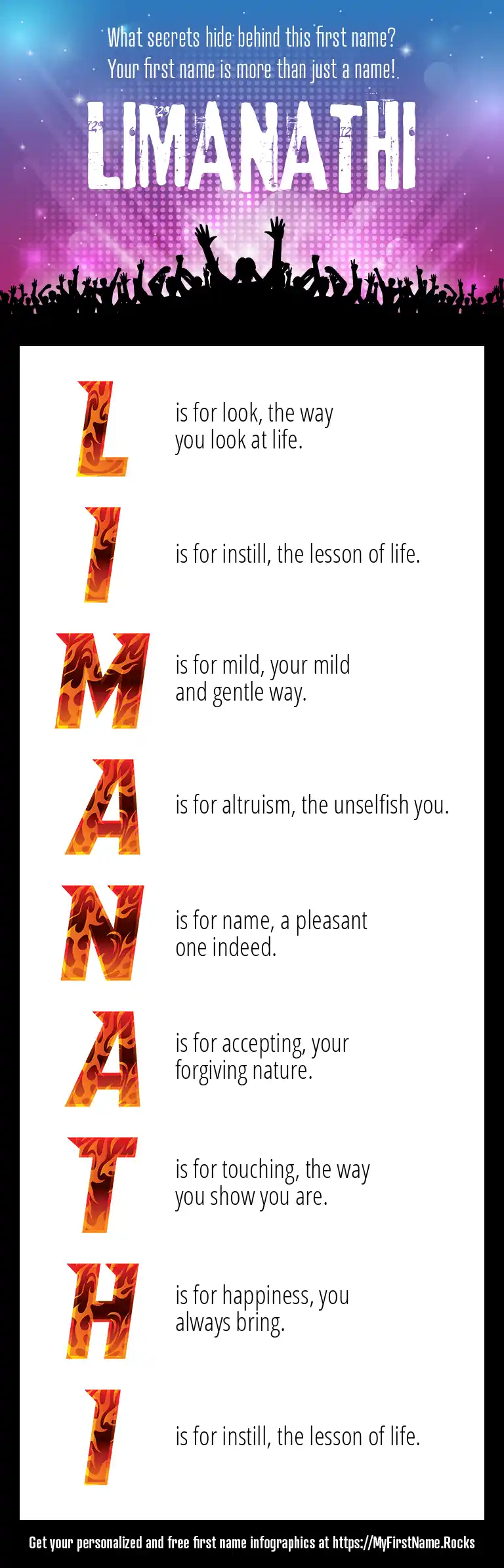 What secrets hide behind this first name?
Your first name is more than just a name!

LIMANATHI

L
is for look, the way you look at life.

I
is for instill, the lesson of life.

M
is for mild, your mild and gentle way.

A
is for altruism, the unselfish you.

N
is for name, a pleasant one indeed.

A
is for accepting, your forgiving nature.

T
is for touching, the way you show you are.

H
is for happiness, you always bring.

I
is for instill, the lesson of life.

Get your personalized and free first name infographics at https://MyFirstName.Rocks