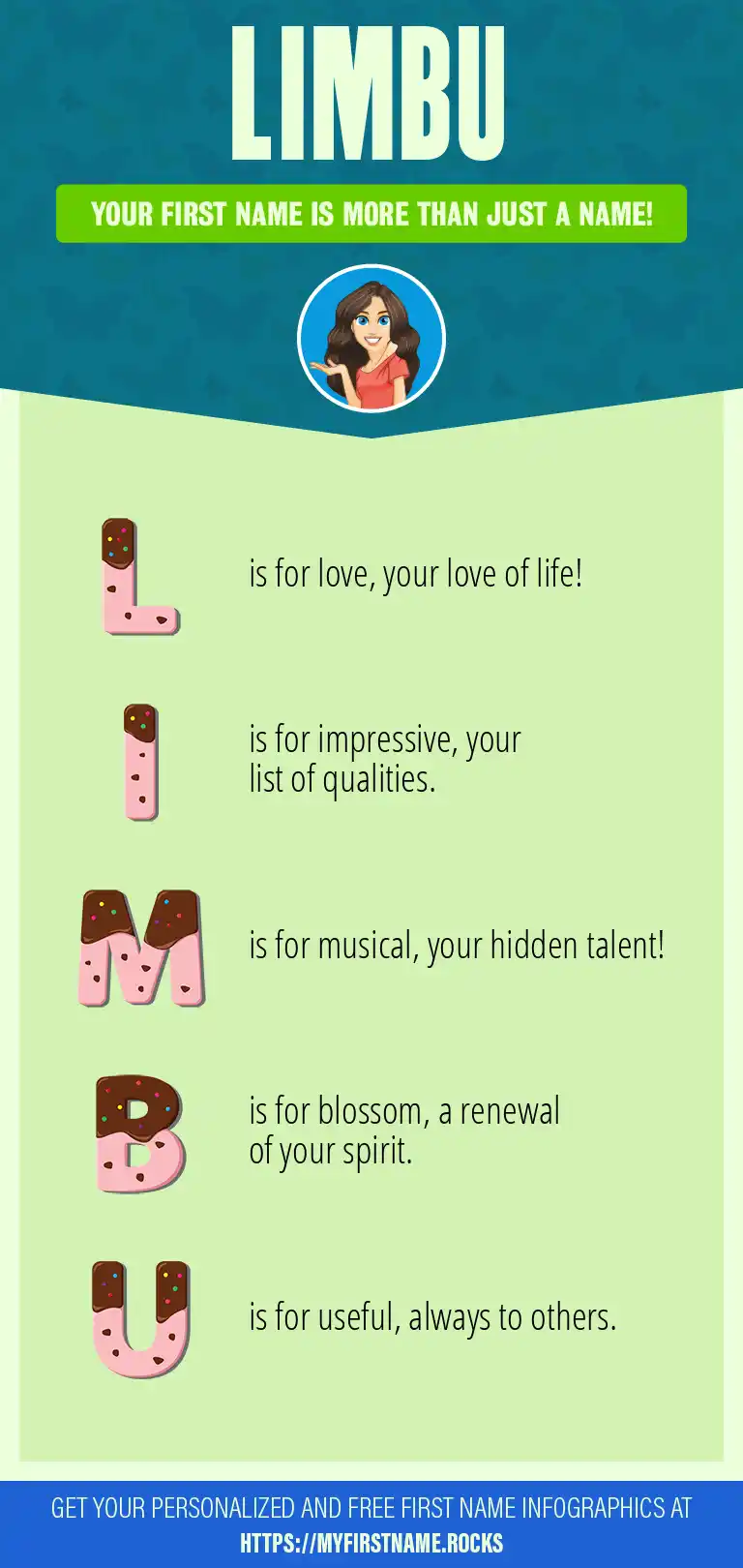 LIMBU

YOUR FIRST NAME IS MORE THAN JUST A NAME!

L is for love, your love of life!

I is for impressive, your list of qualities.

M is for musical, your hidden talent!

B is for blossom, a renewal of your spirit.

U is for useful, always to others.

GET YOUR PERSONALIZED AND FREE FIRST NAME INFOGRAPHICS AT HTTPS://MYFIRSTNAME.ROCKS