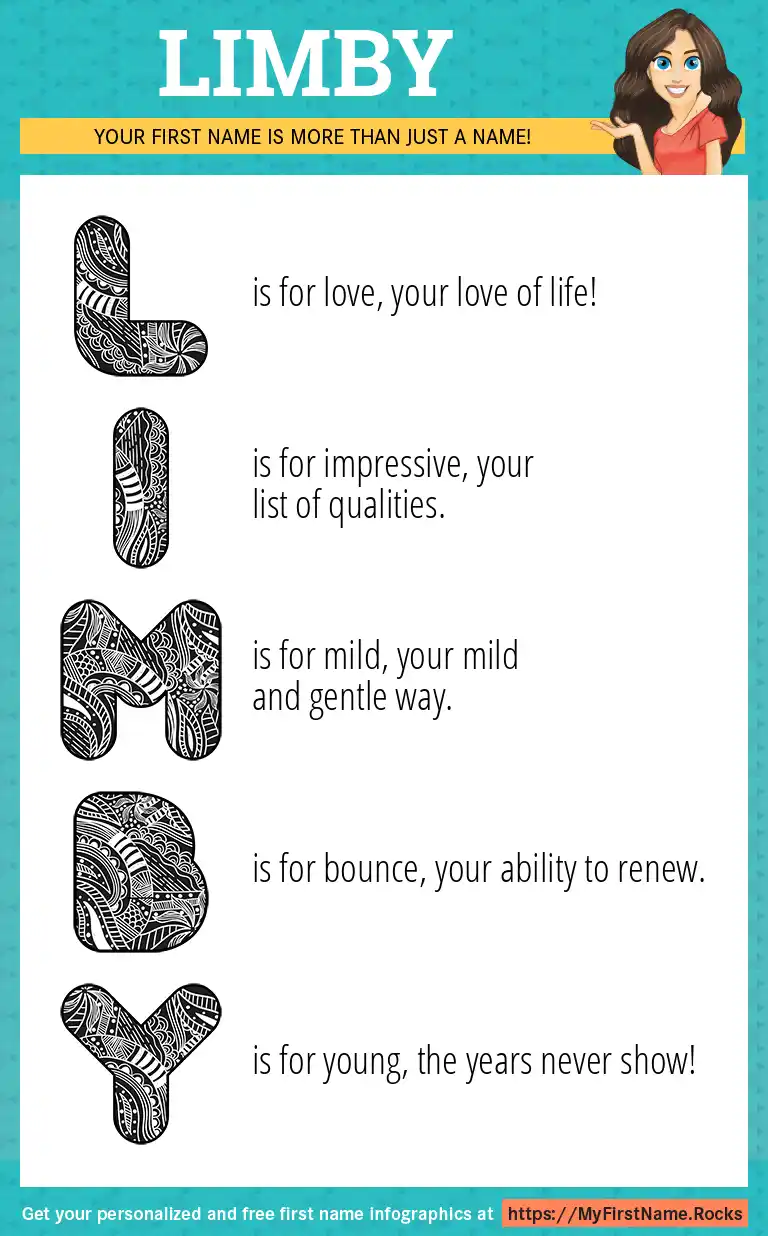 LIMBY

YOUR FIRST NAME IS MORE THAN JUST A NAME!

L is for love, your love of life!

I is for impressive, your list of qualities.

M is for mild, your mild and gentle way.

B is for bounce, your ability to renew.

Y is for young, the years never show!

Get your personalized and free first name infographics at https://MyFirstName.Rocks