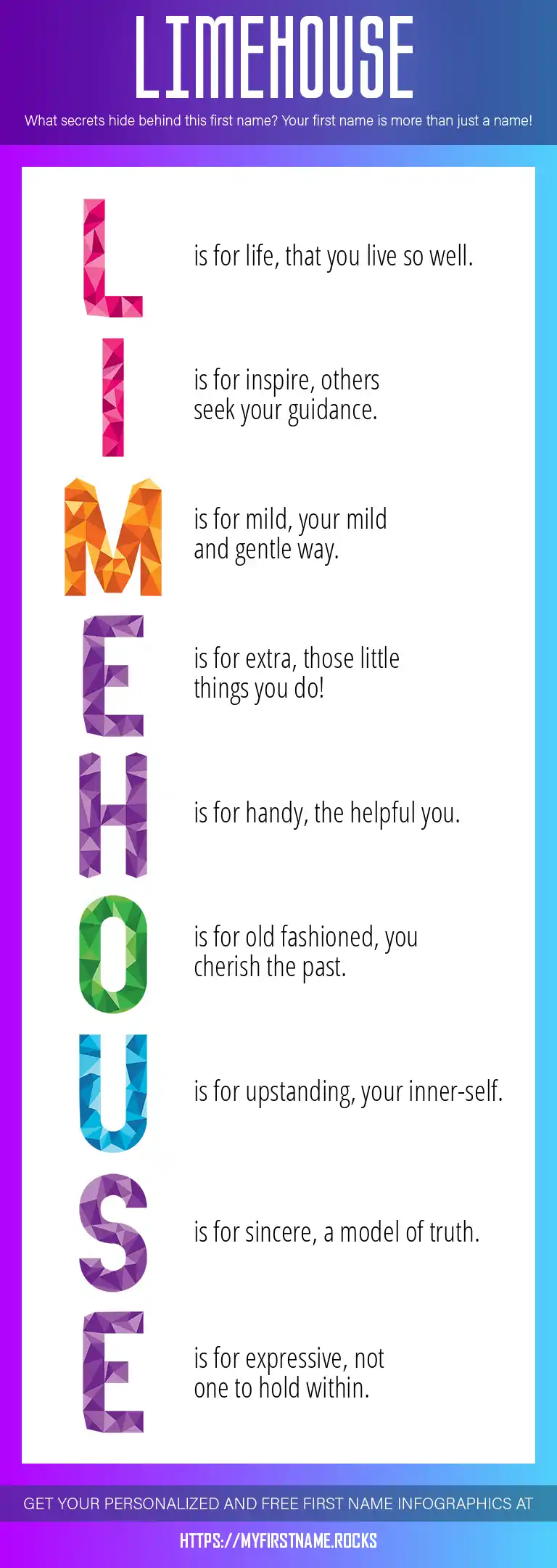 LIMEHOUSE

What secrets hide behind this first name? Your first name is more than just a name!

L is for life, that you live so well.

I is for inspire, others seek your guidance.

M is for mild, your mild and gentle way.

E is for extra, those little things you do!

H is for handy, the helpful you.

O is for old fashioned, you cherish the past.

U is for upstanding, your inner-self.

S is for sincere, a model of truth.

E is for expressive, not one to hold within.

GET YOUR PERSONALIZED AND FREE FIRST NAME INFOGRAPHICS AT

HTTPS://MYFIRSTNAME.ROCKS