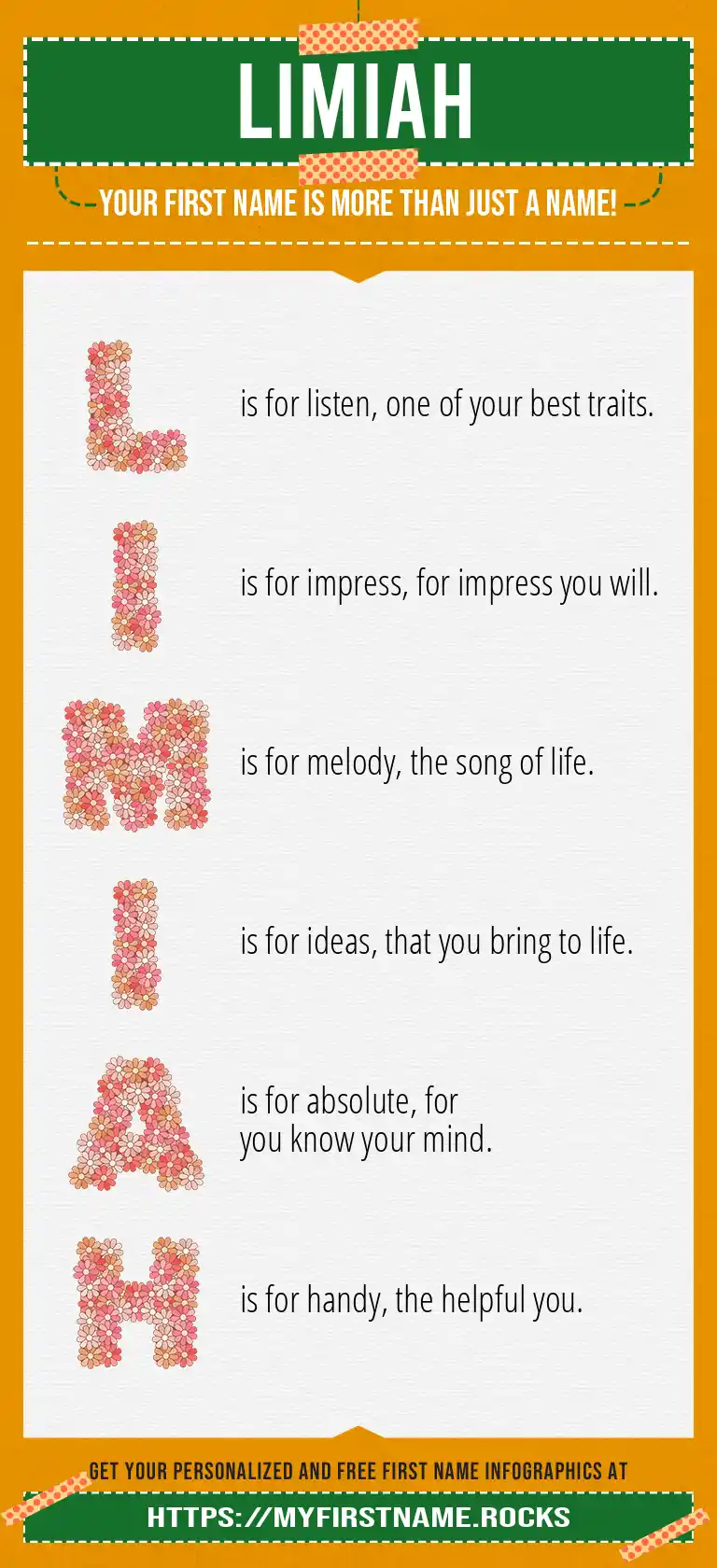 LIMIAH

YOUR FIRST NAME IS MORE THAN JUST A NAME!

L is for listen, one of your best traits.

I is for impress, for impress you will.

M is for melody, the song of life.

I is for ideas, that you bring to life.

A is for absolute, for you know your mind.

H is for handy, the helpful you.

GET YOUR PERSONALIZED AND FREE FIRST NAME INFOGRAPHICS AT

HTTPS://MYFIRSTNAME.ROCKS