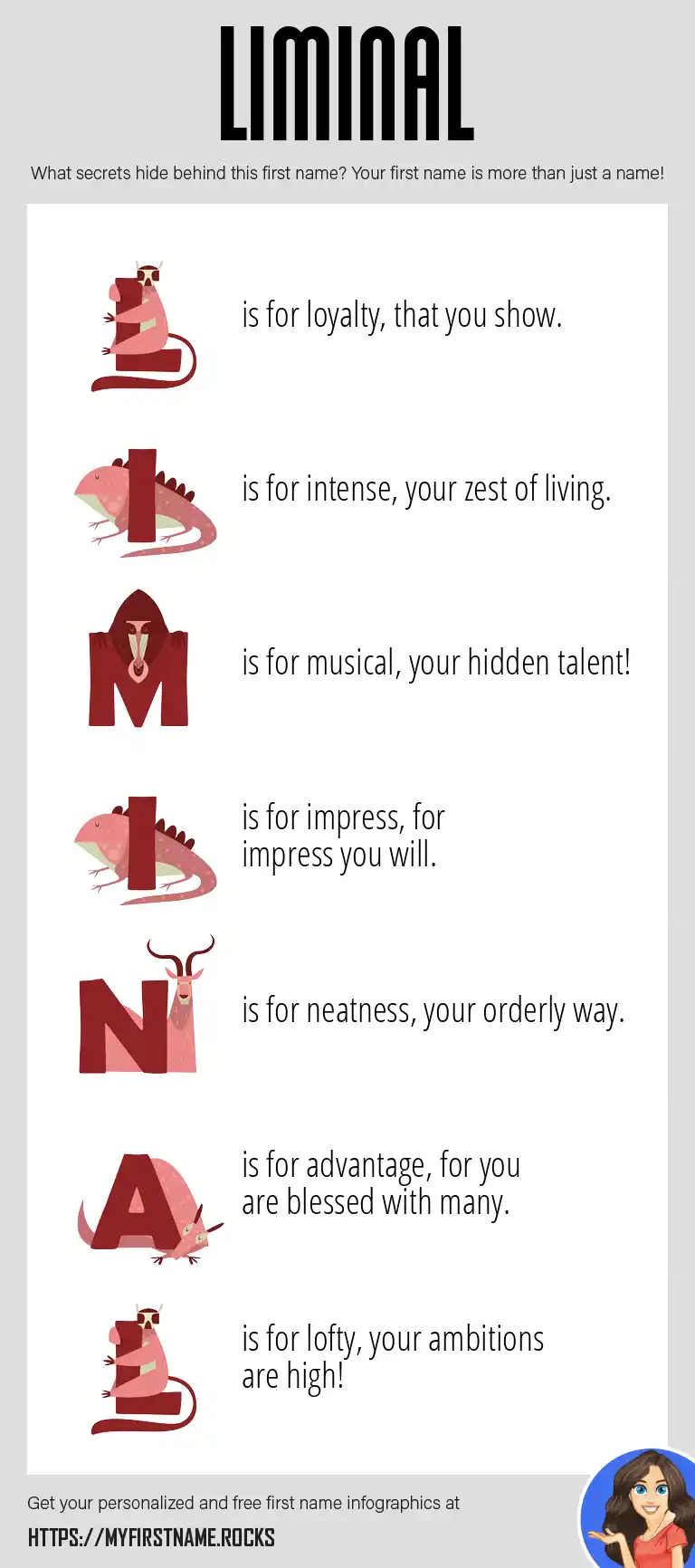 LIMINAL

What secrets hide behind this first name? Your first name is more than just a name!

L is for loyalty, that you show.

I is for intense, your zest of living.

M is for musical, your hidden talent!

I is for impress, for impress you will.

N is for neatness, your orderly way.

A is for advantage, for you are blessed with many.

L is for lofty, your ambitions are high!

Get your personalized and free first name infographics at

HTTPS://MYFIRSTNAME.ROCKS