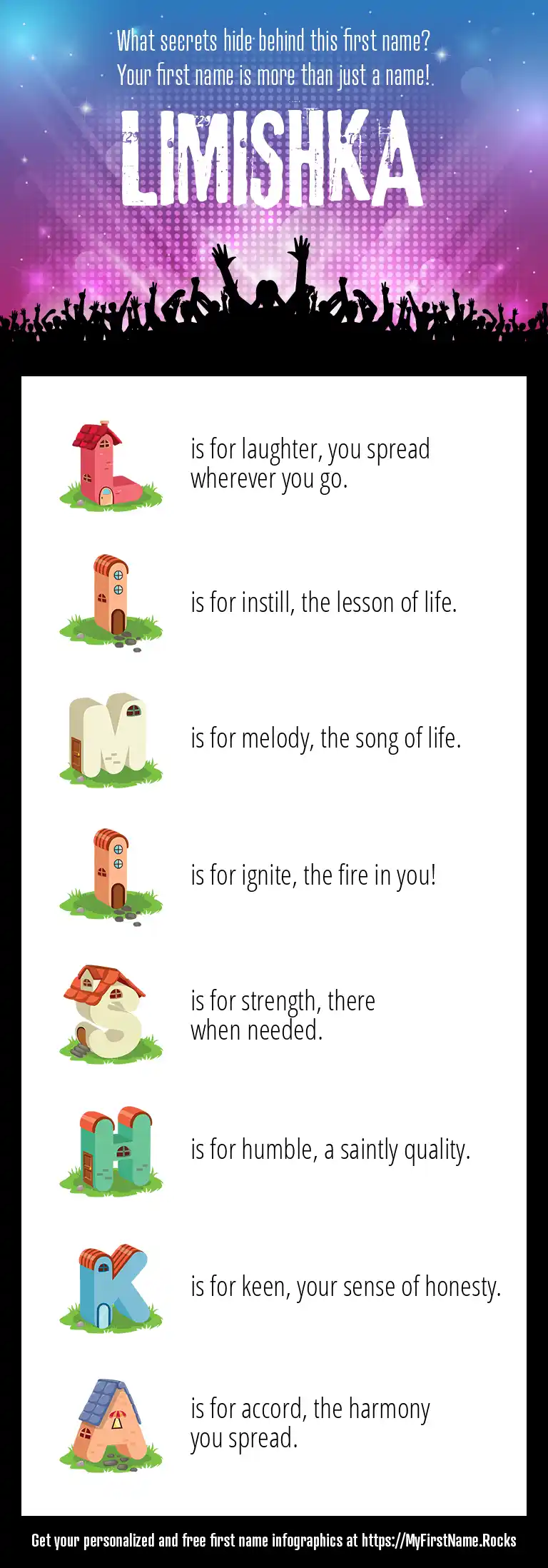 What secrets hide behind this first name?
Your first name is more than just a name!

LIMISHKA

L is for laughter, you spread wherever you go.

I is for instill, the lesson of life.

M is for melody, the song of life.

I is for ignite, the fire in you!

S is for strength, there when needed.

H is for humble, a saintly quality.

K is for keen, your sense of honesty.

A is for accord, the harmony you spread.

Get your personalized and free first name infographics at https://MyFirstName.Rocks