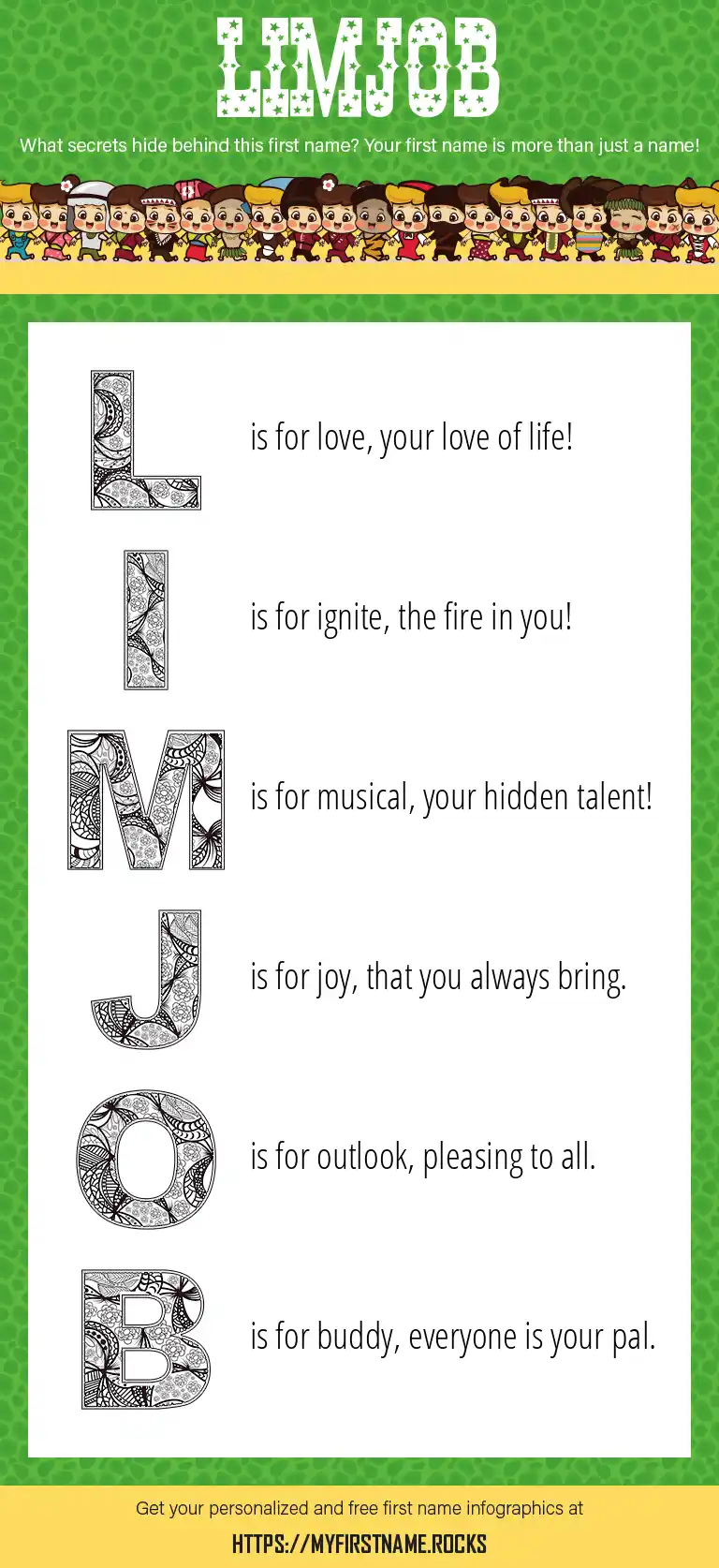 LIMJOB

What secrets hide behind this first name? Your first name is more than just a name!

L is for love, your love of life!

I is for ignite, the fire in you!

M is for musical, your hidden talent!

J is for joy, that you always bring.

O is for outlook, pleasing to all.

B is for buddy, everyone is your pal.

Get your personalized and free first name infographics at

HTTPS://MYFIRSTNAME.ROCKS