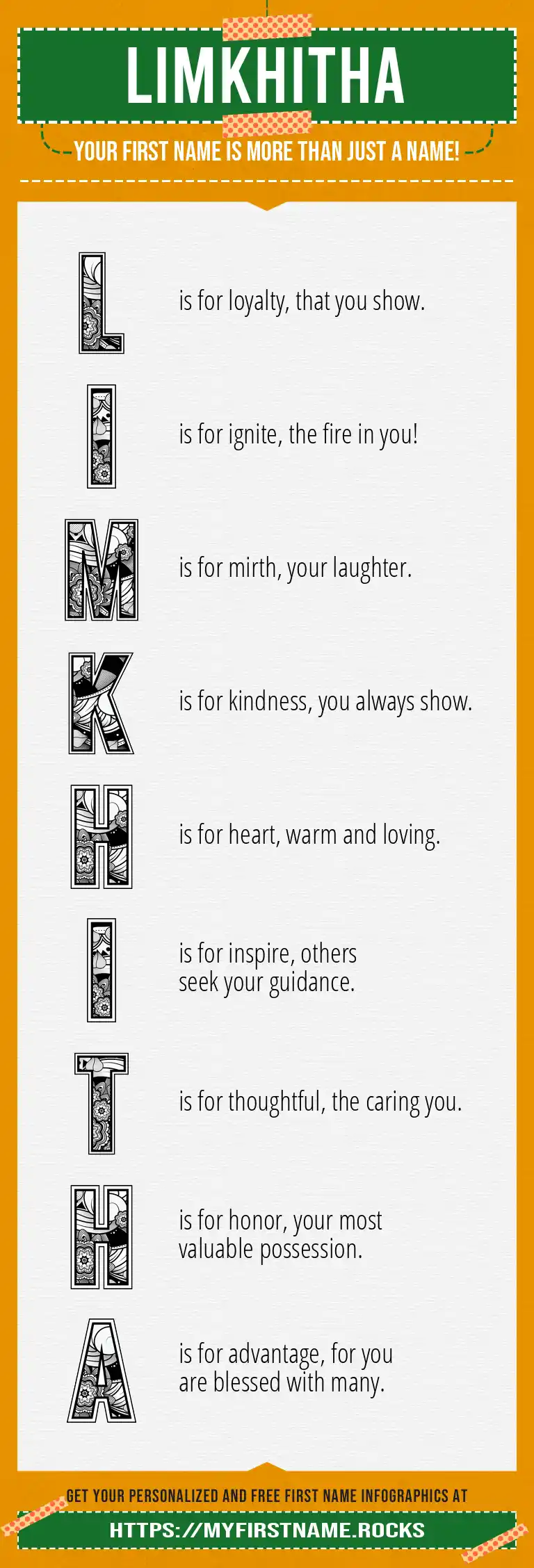 LIMKHITHA

YOUR FIRST NAME IS MORE THAN JUST A NAME!

L is for loyalty, that you show.

I is for ignite, the fire in you!

M is for mirth, your laughter.

K is for kindness, you always show.

H is for heart, warm and loving.

I is for inspire, others seek your guidance.

T is for thoughtful, the caring you.

H is for honor, your most valuable possession.

A is for advantage, for you are blessed with many.

GET YOUR PERSONALIZED AND FREE FIRST NAME INFOGRAPHICS AT

HTTPS://MYFIRSTNAME.ROCKS