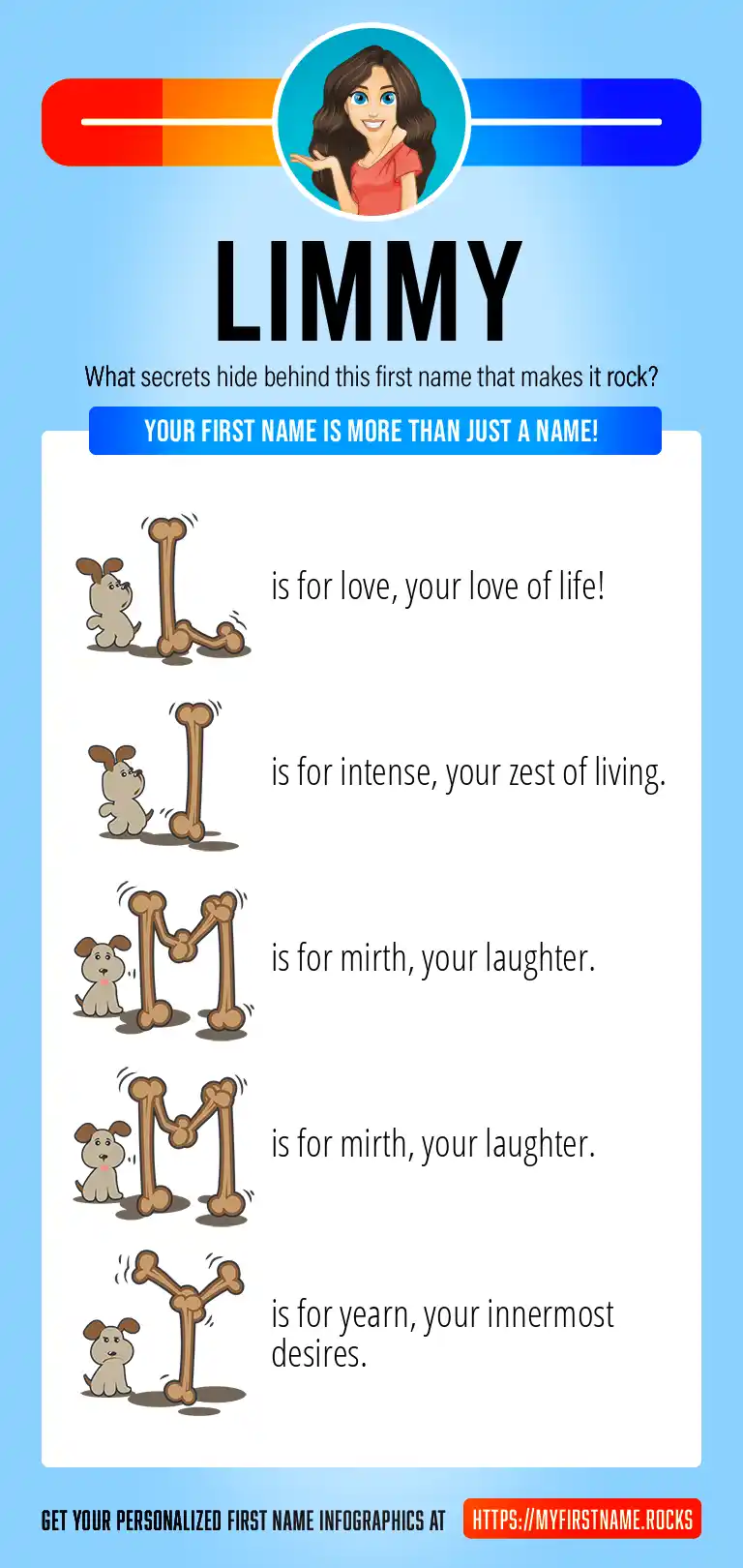 LIMMY

What secrets hide behind this first name that makes it rock?

YOUR FIRST NAME IS MORE THAN JUST A NAME!

L is for love, your love of life!

I is for intense, your zest of living.

M is for mirth, your laughter.

M is for mirth, your laughter.

Y is for yearn, your innermost desires.

GET YOUR PERSONALIZED FIRST NAME INFOGRAPHICS AT HTTPS://MYFIRSTNAME.ROCKS