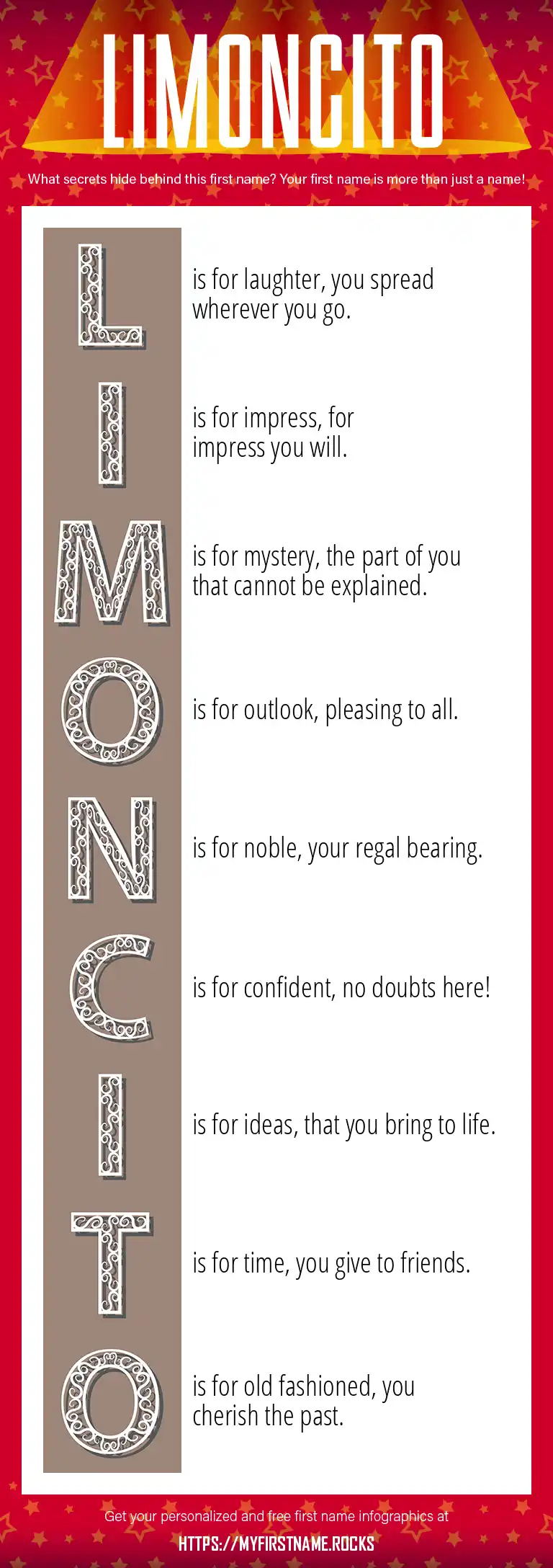 LIMONCITO

What secrets hide behind this first name? Your first name is more than just a name!

L is for laughter, you spread wherever you go.

I is for impress, for impress you will.

M is for mystery, the part of you that cannot be explained.

O is for outlook, pleasing to all.

N is for noble, your regal bearing.

C is for confident, no doubts here!

I is for ideas, that you bring to life.

T is for time, you give to friends.

O is for old fashioned, you cherish the past.

Get your personalized and free first name infographics at

HTTPS://MYFIRSTNAME.ROCKS