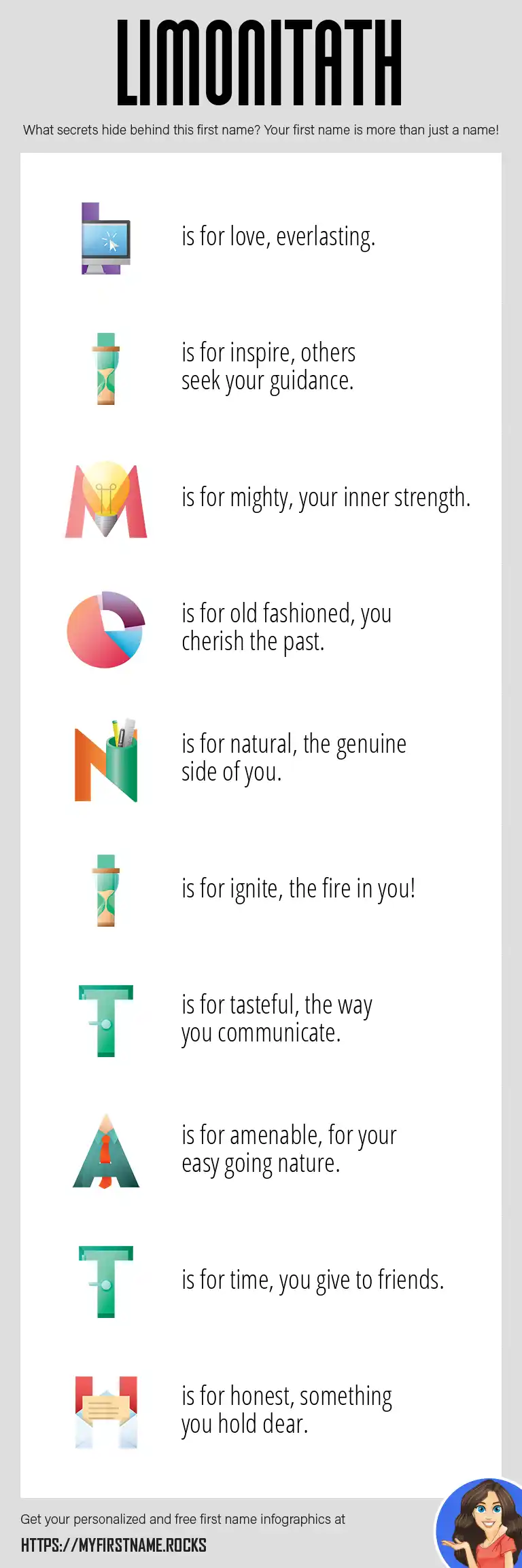 LIMONITATH

What secrets hide behind this first name? Your first name is more than just a name!

L is for love, everlasting.

I is for inspire, others seek your guidance.

M is for mighty, your inner strength.

O is for old fashioned, you cherish the past.

N is for natural, the genuine side of you.

I is for ignite, the fire in you!

T is for tasteful, the way you communicate.

A is for amenable, for your easy going nature.

T is for time, you give to friends.

H is for honest, something you hold dear.

Get your personalized and free first name infographics at

HTTPS://MYFIRSTNAME.ROCKS