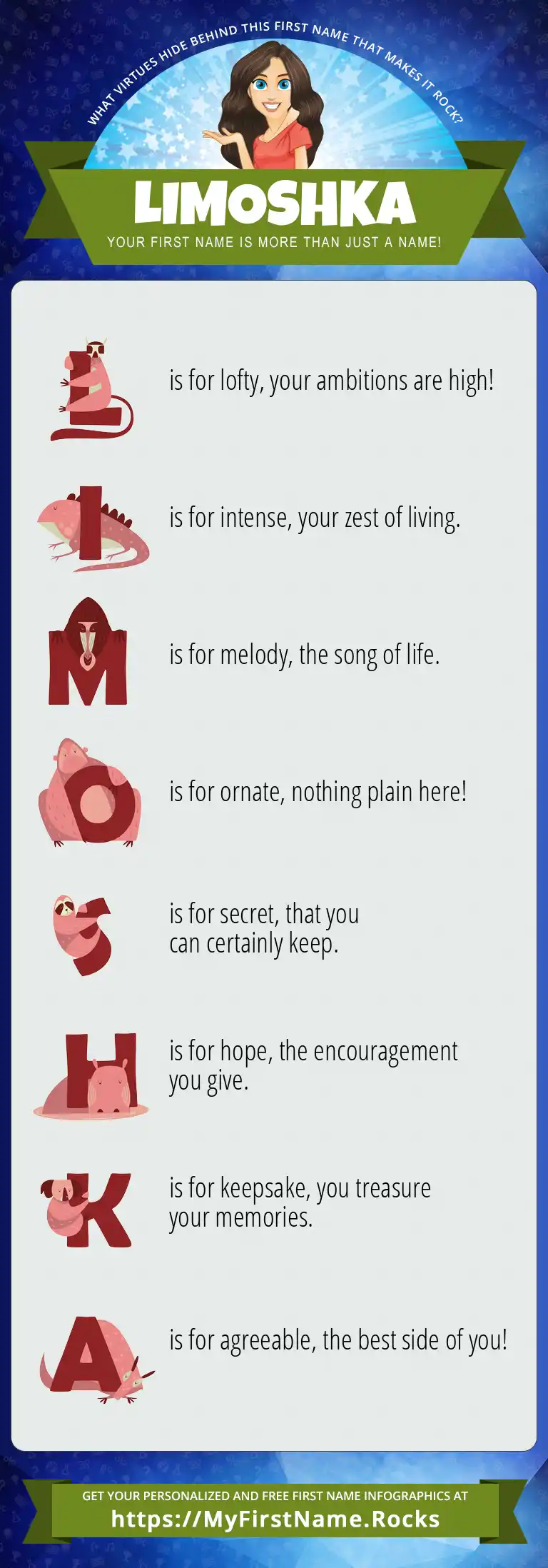 WHAT VIRTUES HIDE BEHIND THIS FIRST NAME THAT MAKES IT ROCK?

LIMOSHKA

YOUR FIRST NAME IS MORE THAN JUST A NAME!

L is for lofty, your ambitions are high!

I is for intense, your zest of living.

M is for melody, the song of life.

O is for ornate, nothing plain here!

S is for secret, that you can certainly keep.

H is for hope, the encouragement you give.

K is for keepsake, you treasure your memories.

A is for agreeable, the best side of you!

GET YOUR PERSONALIZED AND FREE FIRST NAME INFOGRAPHICS AT

https://MyFirstName.Rocks