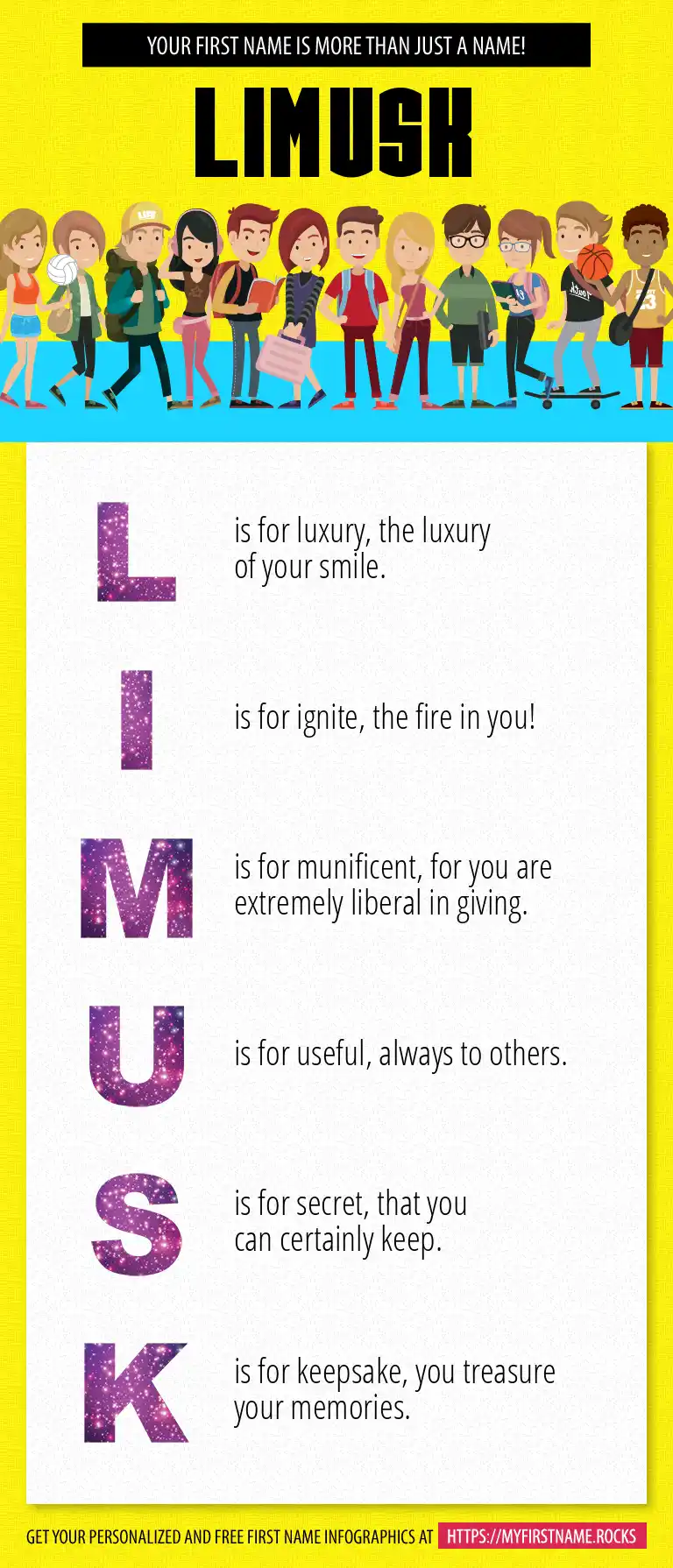 YOUR FIRST NAME IS MORE THAN JUST A NAME!

LIMUSK

L is for luxury, the luxury of your smile.

I is for ignite, the fire in you!

M is for munificent, for you are extremely liberal in giving.

U is for useful, always to others.

S is for secret, that you can certainly keep.

K is for keepsake, you treasure your memories.

GET YOUR PERSONALIZED AND FREE FIRST NAME INFOGRAPHICS AT HTTPS://MYFIRSTNAME.ROCKS