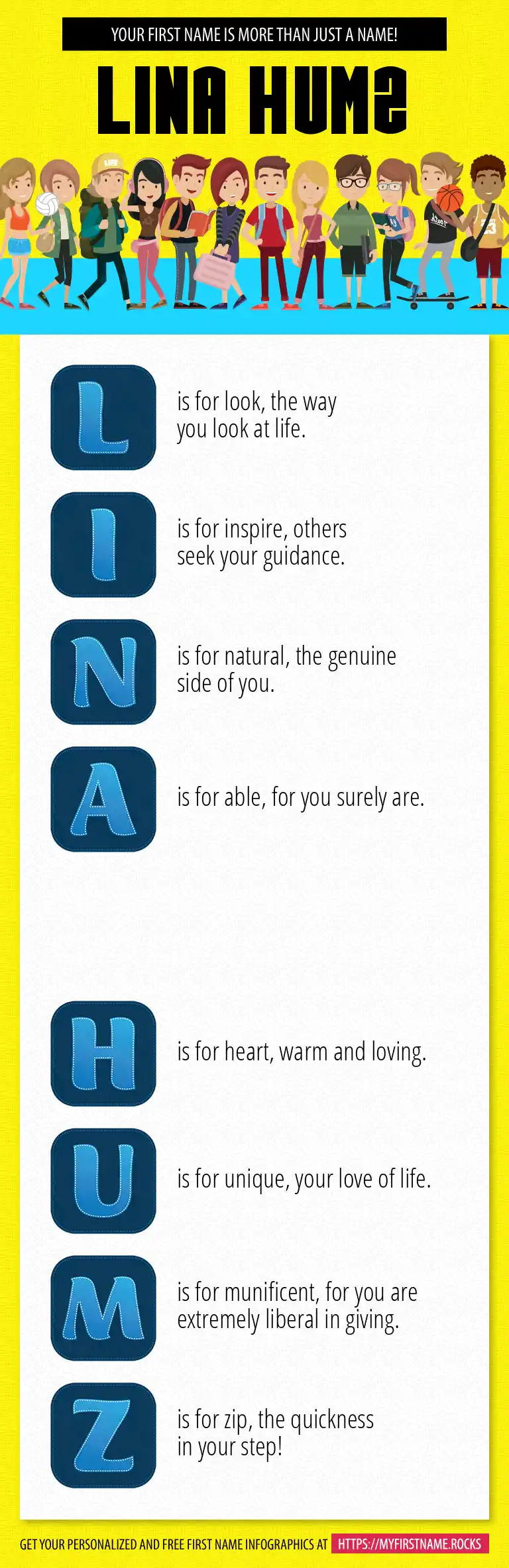 YOUR FIRST NAME IS MORE THAN JUST A NAME!

LINA HUMZ

L

is for look, the way you look at life.

I

is for inspire, others seek your guidance.

N

is for natural, the genuine side of you.

A

is for able, for you surely are.

H

is for heart, warm and loving.

U

is for unique, your love of life.

M

is for munificent, for you are extremely liberal in giving.

Z

is for zip, the quickness in your step!

GET YOUR PERSONALIZED AND FREE FIRST NAME INFOGRAPHICS AT HTTPS://MYFIRSTNAME.ROCKS