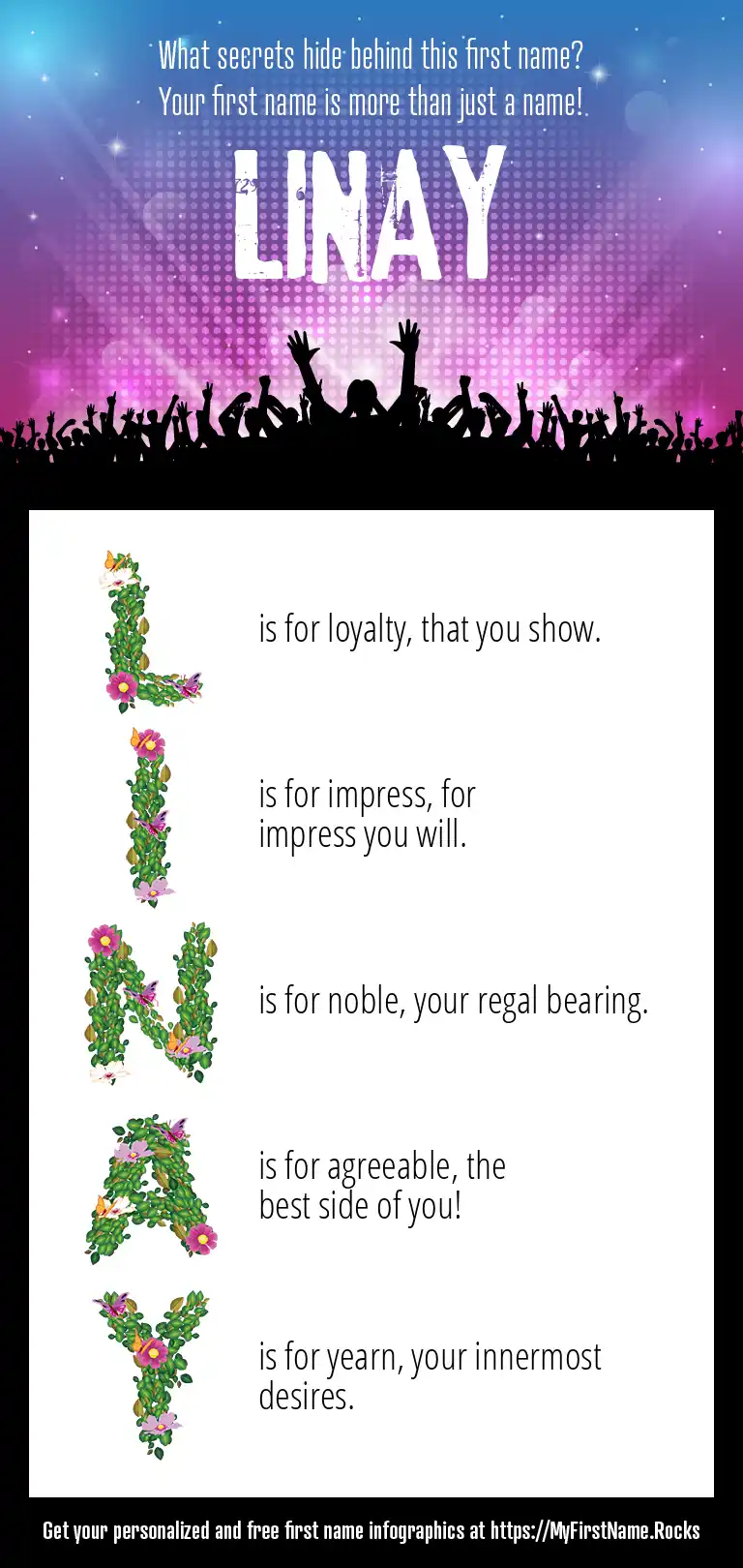 What secrets hide behind this first name?
Your first name is more than just a name!

LINAY

L is for loyalty, that you show.

I is for impress, for impress you will.

N is for noble, your regal bearing.

A is for agreeable, the best side of you!

Y is for yearn, your innermost desires.

Get your personalized and free first name infographics at https://MyFirstName.Rocks