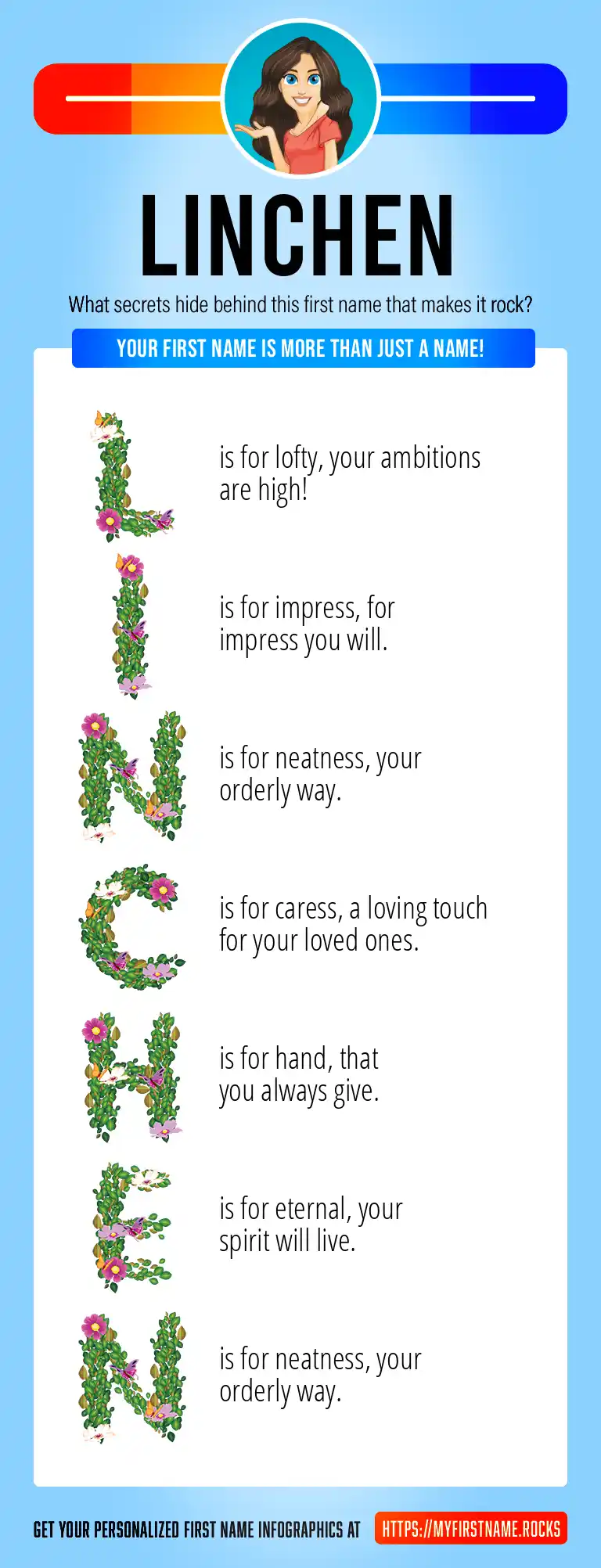 LINCHEN

What secrets hide behind this first name that makes it rock?

YOUR FIRST NAME IS MORE THAN JUST A NAME!

L is for lofty, your ambitions are high!

I is for impress, for impress you will.

N is for neatness, your orderly way.

C is for caress, a loving touch for your loved ones.

H is for hand, that you always give.

E is for eternal, your spirit will live.

N is for neatness, your orderly way.

GET YOUR PERSONALIZED FIRST NAME INFOGRAPHICS AT HTTPS://MYFIRSTNAME.ROCKS