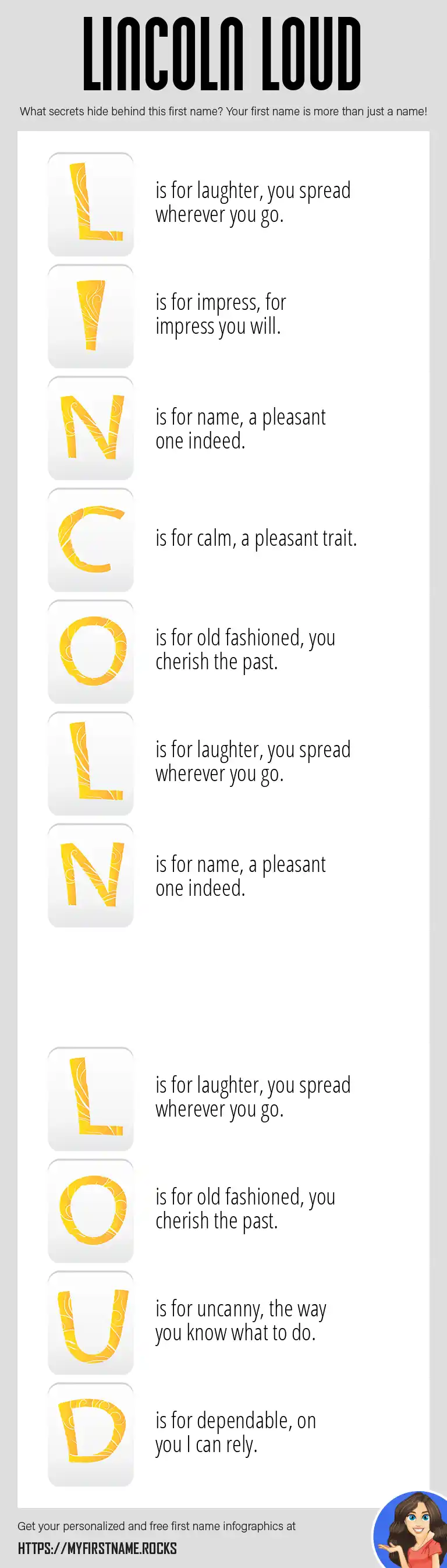 LINCOLN LOUD

What secrets hide behind this first name? Your first name is more than just a name!

L is for laughter, you spread wherever you go.

I is for impress, for impress you will.

N is for name, a pleasant one indeed.

C is for calm, a pleasant trait.

O is for old fashioned, you cherish the past.

L is for laughter, you spread wherever you go.

N is for name, a pleasant one indeed.

L is for laughter, you spread wherever you go.

O is for old fashioned, you cherish the past.

U is for uncanny, the way you know what to do.

D is for dependable, on you I can rely.

Get your personalized and free first name infographics at

HTTPS://MYFIRSTNAME.ROCKS