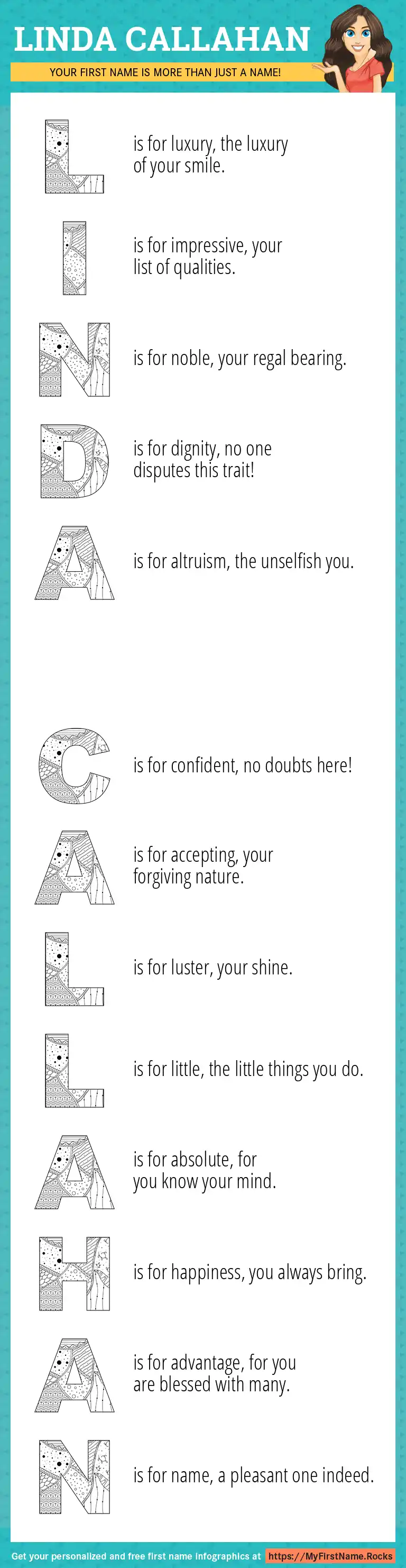 LINDA CALLAHAN
YOUR FIRST NAME IS MORE THAN JUST A NAME!

L is for luxury, the luxury of your smile.

I is for impressive, your list of qualities.

N is for noble, your regal bearing.

D is for dignity, no one disputes this trait!

A is for altruism, the unselfish you.

C is for confident, no doubts here!

A is for accepting, your forgiving nature.

L is for luster, your shine.

L is for little, the little things you do.

A is for absolute, for you know your mind.

H is for happiness, you always bring.

A is for advantage, for you are blessed with many.

N is for name, a pleasant one indeed.

Get your personalized and free first name infographics at https://MyFirstName.Rocks