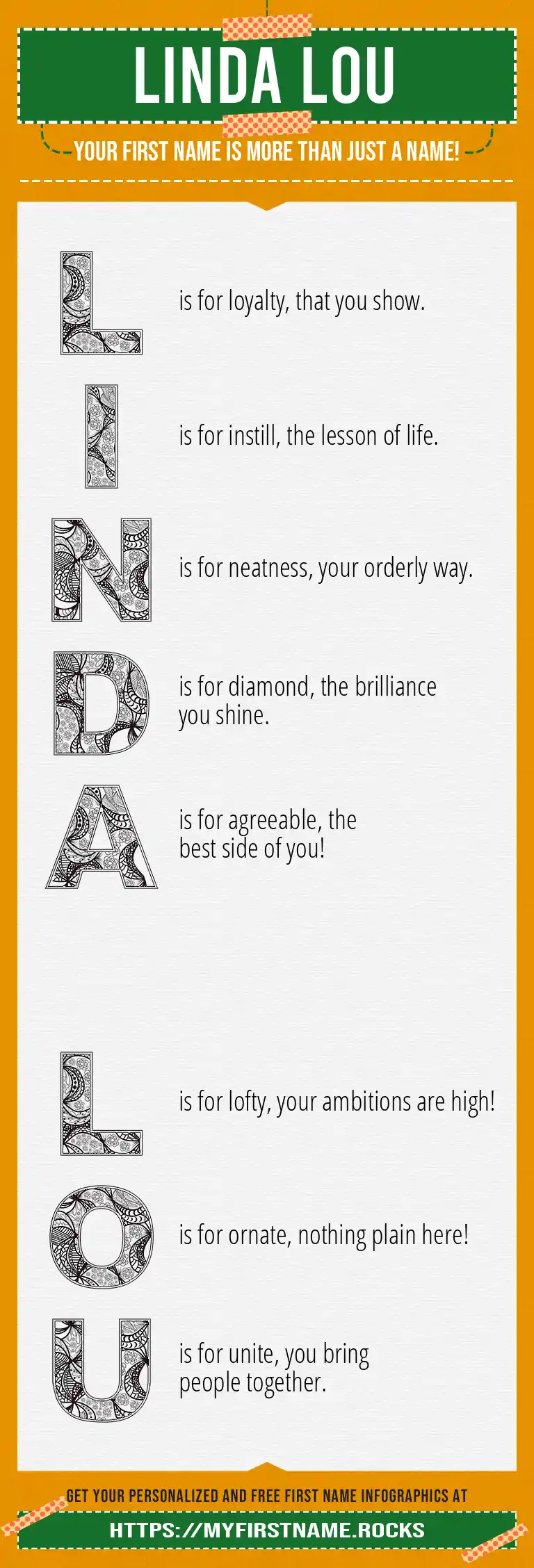 LINDA LOU

YOUR FIRST NAME IS MORE THAN JUST A NAME!

L is for loyalty, that you show.

I is for instill, the lesson of life.

N is for neatness, your orderly way.

D is for diamond, the brilliance you shine.

A is for agreeable, the best side of you!

L is for lofty, your ambitions are high!

O is for ornate, nothing plain here!

U is for unite, you bring people together.

GET YOUR PERSONALIZED AND FREE FIRST NAME INFOGRAPHICS AT

HTTPS://MYFIRSTNAME.ROCKS