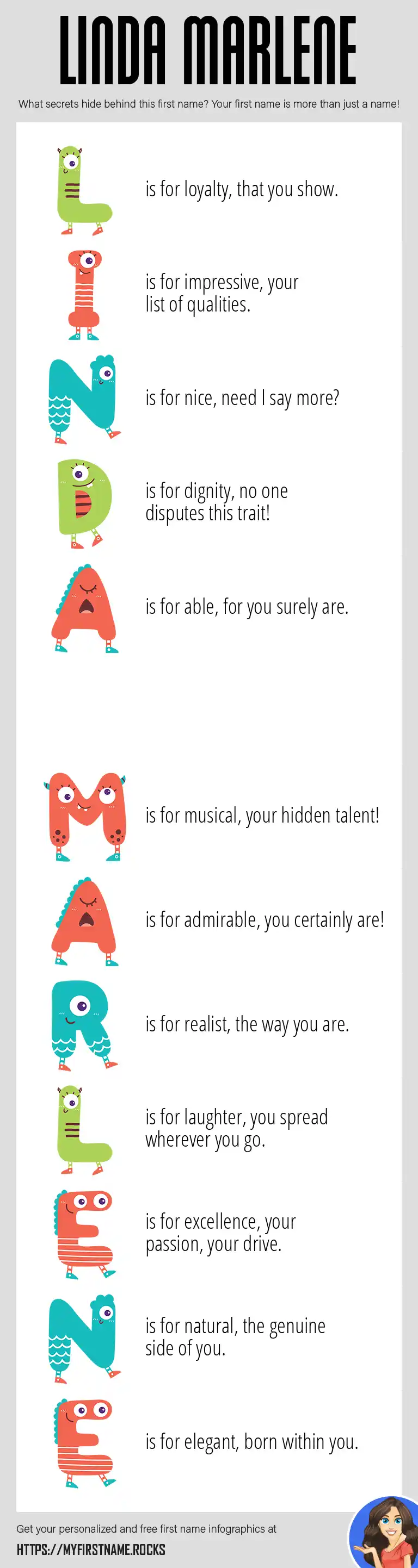 LINDA MARLENE

What secrets hide behind this first name? Your first name is more than just a name!

L is for loyalty, that you show.

I is for impressive, your list of qualities.

N is for nice, need I say more?

D is for dignity, no one disputes this trait!

A is for able, for you surely are.

M is for musical, your hidden talent!

A is for admirable, you certainly are!

R is for realist, the way you are.

L is for laughter, you spread wherever you go.

E is for excellence, your passion, your drive.

N is for natural, the genuine side of you.

E is for elegant, born within you.

Get your personalized and free first name infographics at

HTTPS://MYFIRSTNAME.ROCKS