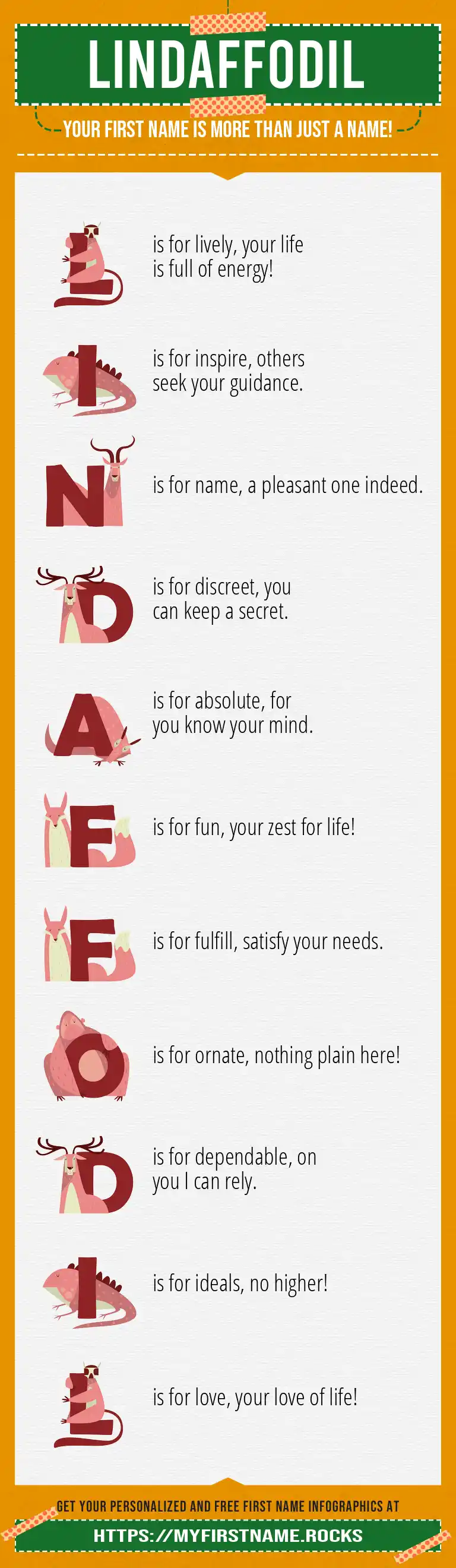 LINDAFFODIL

YOUR FIRST NAME IS MORE THAN JUST A NAME!

L is for lively, your life is full of energy!

I is for inspire, others seek your guidance.

N is for name, a pleasant one indeed.

D is for discreet, you can keep a secret.

A is for absolute, for you know your mind.

F is for fun, your zest for life!

F is for fulfill, satisfy your needs.

O is for ornate, nothing plain here!

D is for dependable, on you I can rely.

I is for ideals, no higher!

L is for love, your love of life!

GET YOUR PERSONALIZED AND FREE FIRST NAME INFOGRAPHICS AT

HTTPS://MYFIRSTNAME.ROCKS