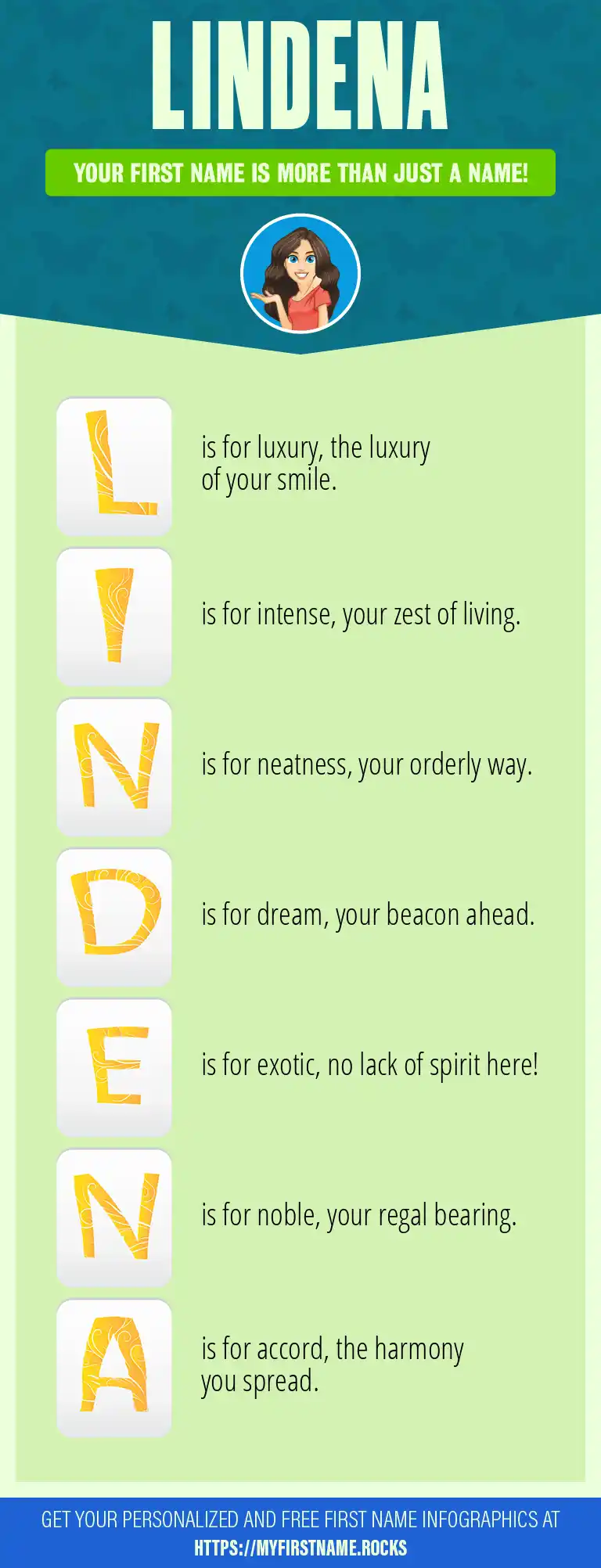 LINDENA

YOUR FIRST NAME IS MORE THAN JUST A NAME!

L is for luxury, the luxury of your smile.

I is for intense, your zest of living.

N is for neatness, your orderly way.

D is for dream, your beacon ahead.

E is for exotic, no lack of spirit here!

N is for noble, your regal bearing.

A is for accord, the harmony you spread.

GET YOUR PERSONALIZED AND FREE FIRST NAME INFOGRAPHICS AT HTTPS://MYFIRSTNAME.ROCKS