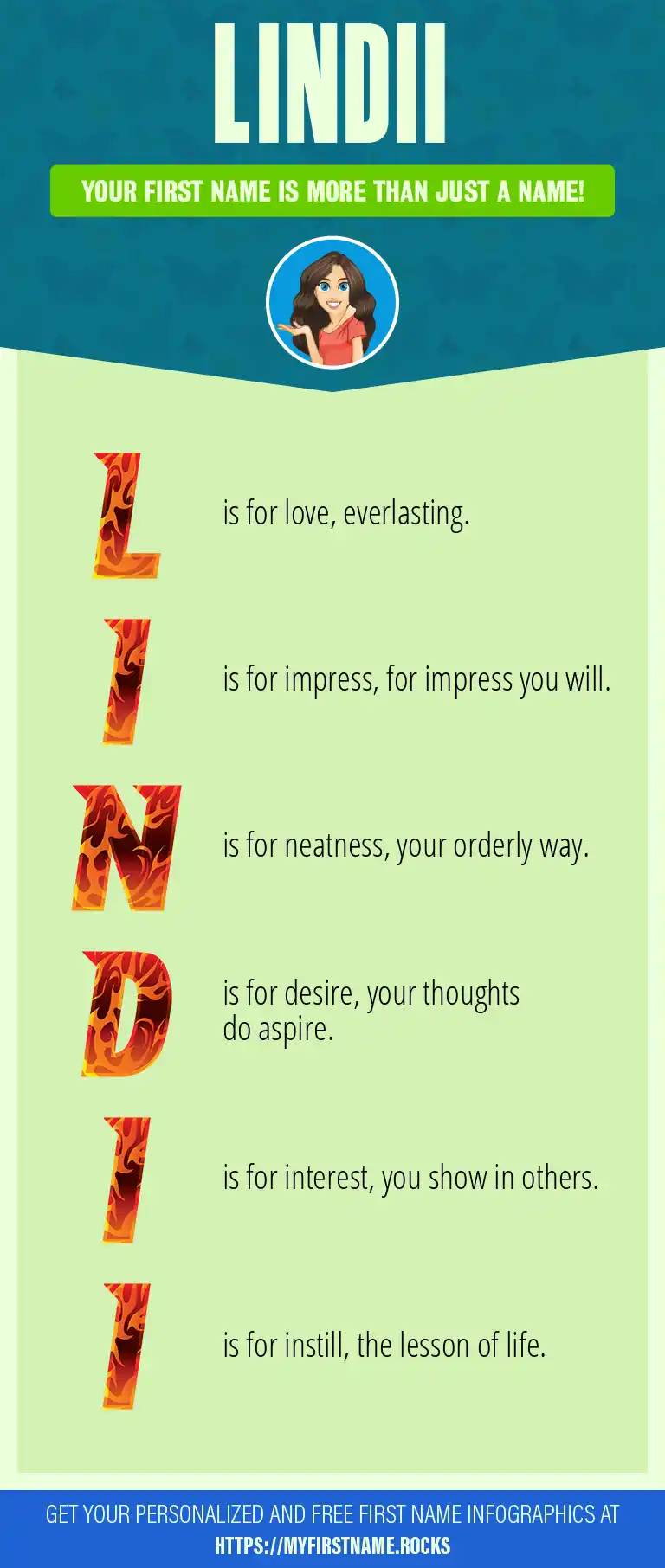 LINDII

YOUR FIRST NAME IS MORE THAN JUST A NAME!

L is for love, everlasting.

I is for impress, for impress you will.

N is for neatness, your orderly way.

D is for desire, your thoughts do aspire.

I is for interest, you show in others.

I is for instill, the lesson of life.

GET YOUR PERSONALIZED AND FREE FIRST NAME INFOGRAPHICS AT HTTPS://MYFIRSTNAME.ROCKS