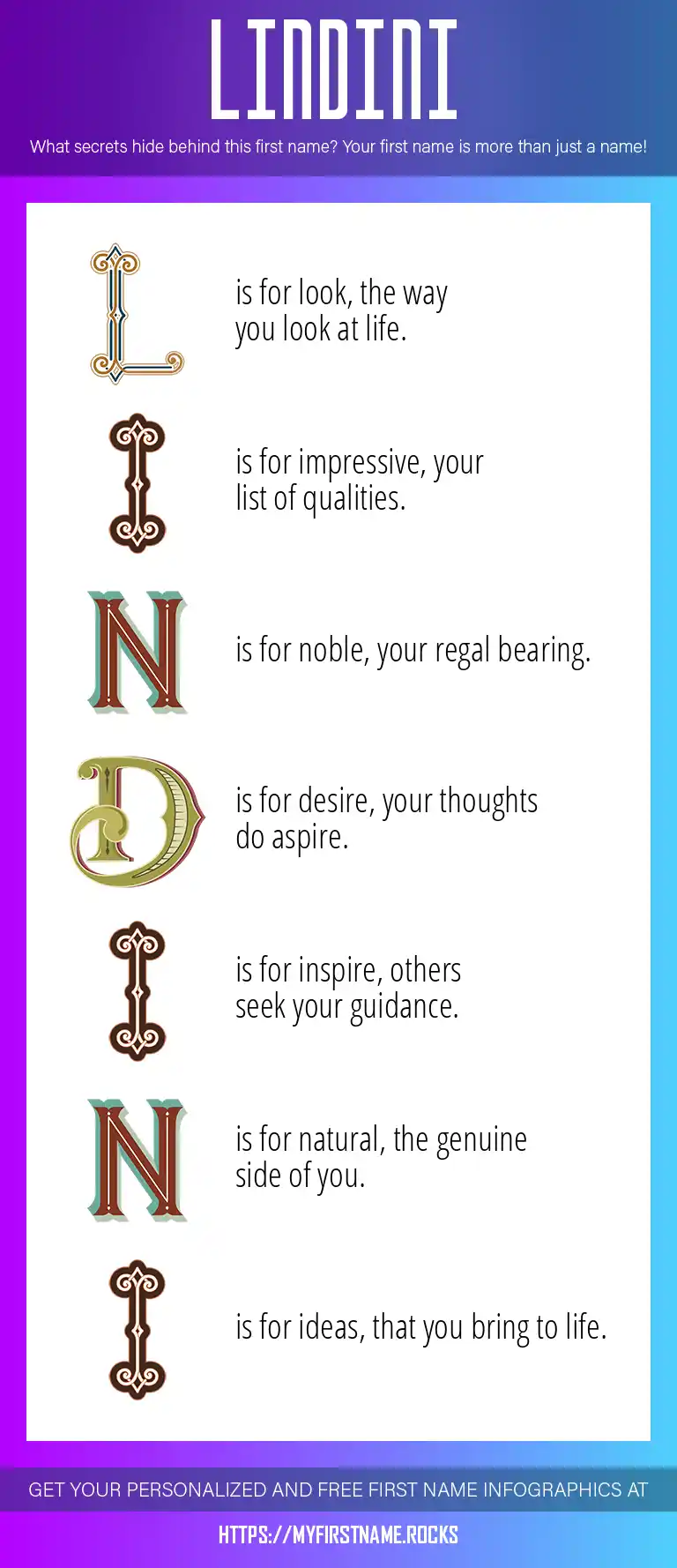 LINDINI

What secrets hide behind this first name? Your first name is more than just a name!

L is for look, the way you look at life.

I is for impressive, your list of qualities.

N is for noble, your regal bearing.

D is for desire, your thoughts do aspire.

I is for inspire, others seek your guidance.

N is for natural, the genuine side of you.

I is for ideas, that you bring to life.

GET YOUR PERSONALIZED AND FREE FIRST NAME INFOGRAPHICS AT

HTTPS://MYFIRSTNAME.ROCKS