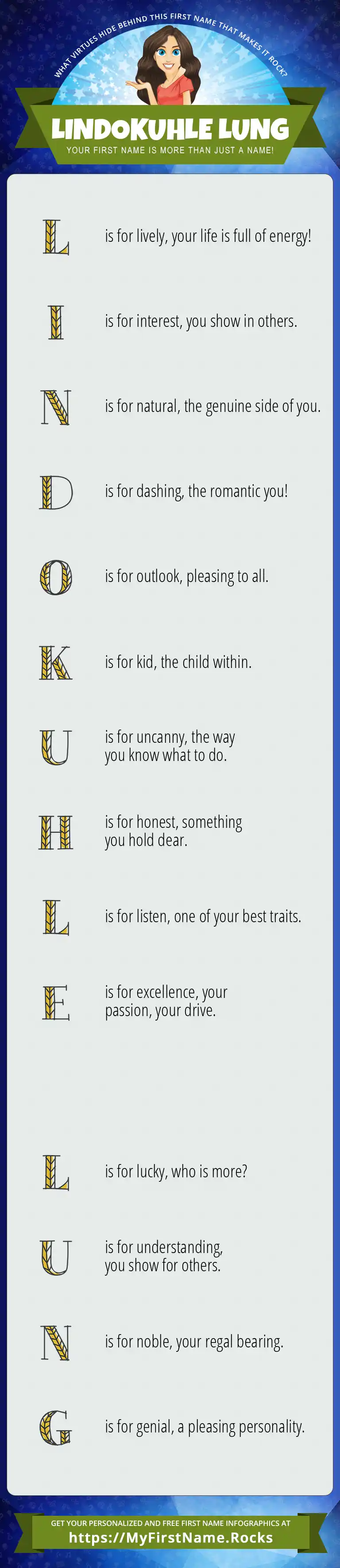 WHAT VIRTUES HIDE BEHIND THIS FIRST NAME THAT MAKES IT ROCK?

LINDOKUHLE LUNG

YOUR FIRST NAME IS MORE THAN JUST A NAME!

L is for lively, your life is full of energy!

I is for interest, you show in others.

N is for natural, the genuine side of you.

D is for dashing, the romantic you!

O is for outlook, pleasing to all.

K is for kid, the child within.

U is for uncanny, the way you know what to do.

H is for honest, something you hold dear.

L is for listen, one of your best traits.

E is for excellence, your passion, your drive.

L is for lucky, who is more?

U is for understanding, you show for others.

N is for noble, your regal bearing.

G is for genial, a pleasing personality.

GET YOUR PERSONALIZED AND FREE FIRST NAME INFOGRAPHICS AT

https://MyFirstName.Rocks