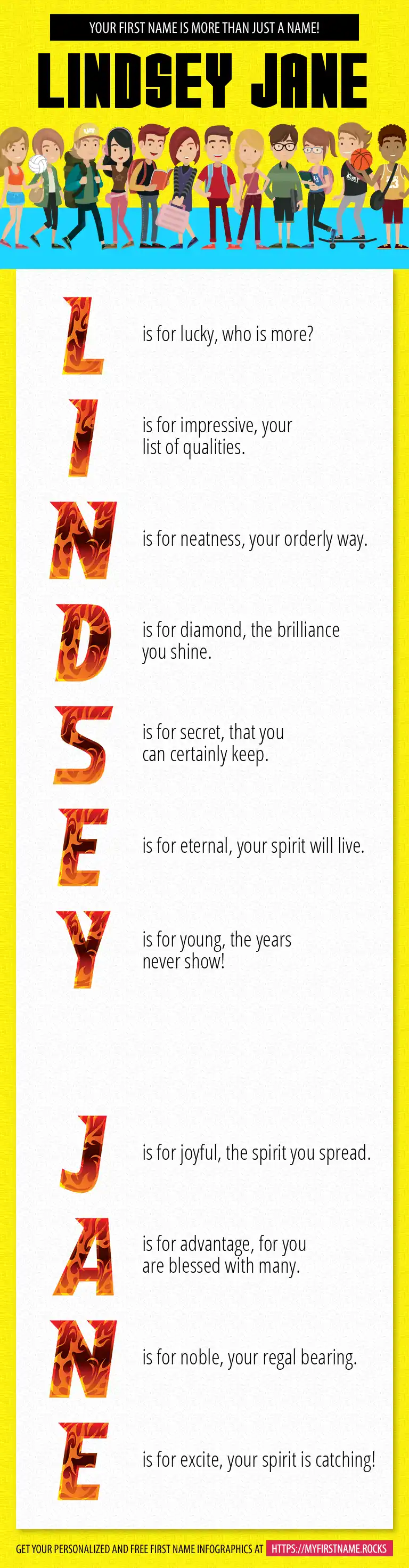 YOUR FIRST NAME IS MORE THAN JUST A NAME!

LINDSEY JANE

L is for lucky, who is more?

I is for impressive, your list of qualities.

N is for neatness, your orderly way.

D is for diamond, the brilliance you shine.

S is for secret, that you can certainly keep.

E is for eternal, your spirit will live.

Y is for young, the years never show!

J is for joyful, the spirit you spread.

A is for advantage, for you are blessed with many.

N is for noble, your regal bearing.

E is for excite, your spirit is catching!

GET YOUR PERSONALIZED AND FREE FIRST NAME INFOGRAPHICS AT HTTPS://MYFIRSTNAME.ROCKS