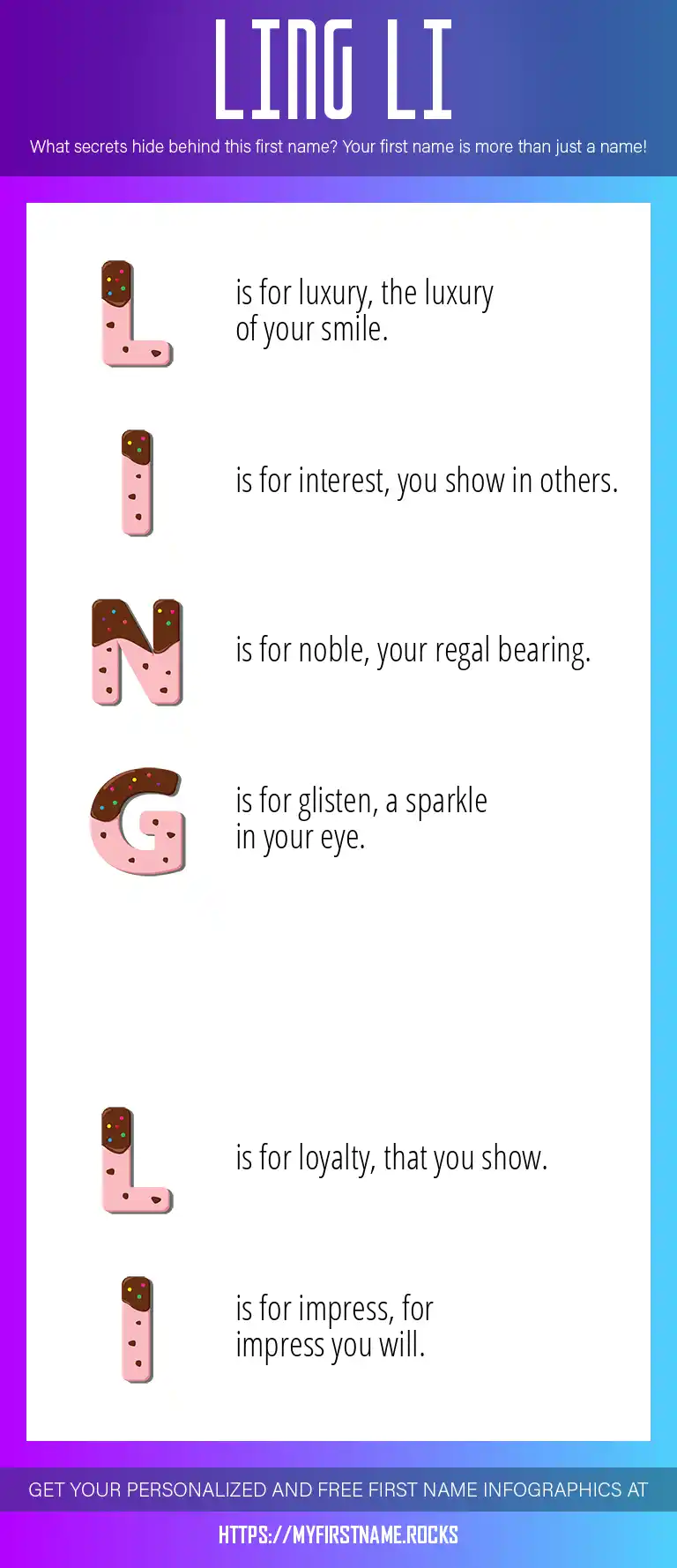 LING LI

What secrets hide behind this first name? Your first name is more than just a name!

L is for luxury, the luxury of your smile.

I is for interest, you show in others.

N is for noble, your regal bearing.

G is for glisten, a sparkle in your eye.

L is for loyalty, that you show.

I is for impress, for impress you will.

GET YOUR PERSONALIZED AND FREE FIRST NAME INFOGRAPHICS AT

HTTPS://MYFIRSTNAME.ROCKS