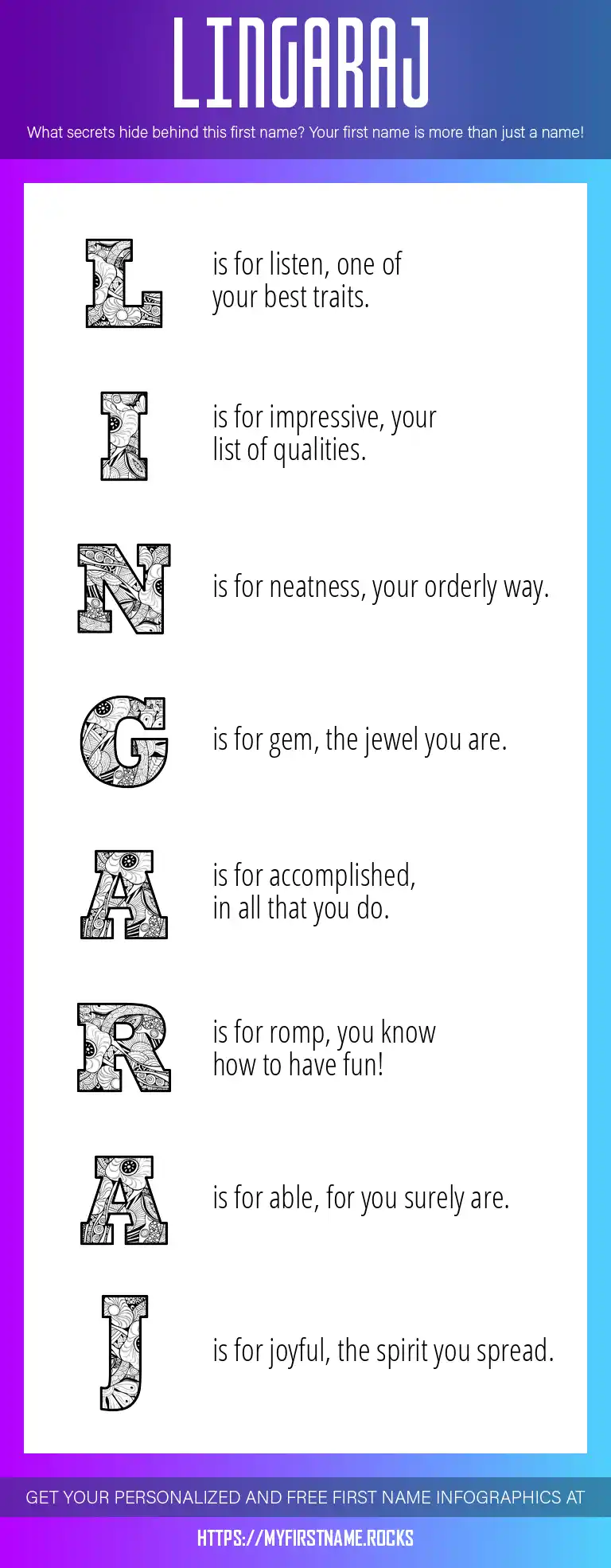 LINGARAJ

What secrets hide behind this first name? Your first name is more than just a name!

L is for listen, one of your best traits.

I is for impressive, your list of qualities.

N is for neatness, your orderly way.

G is for gem, the jewel you are.

A is for accomplished, in all that you do.

R is for romp, you know how to have fun!

A is for able, for you surely are.

J is for joyful, the spirit you spread.

GET YOUR PERSONALIZED AND FREE FIRST NAME INFOGRAPHICS AT

HTTPS://MYFIRSTNAME.ROCKS