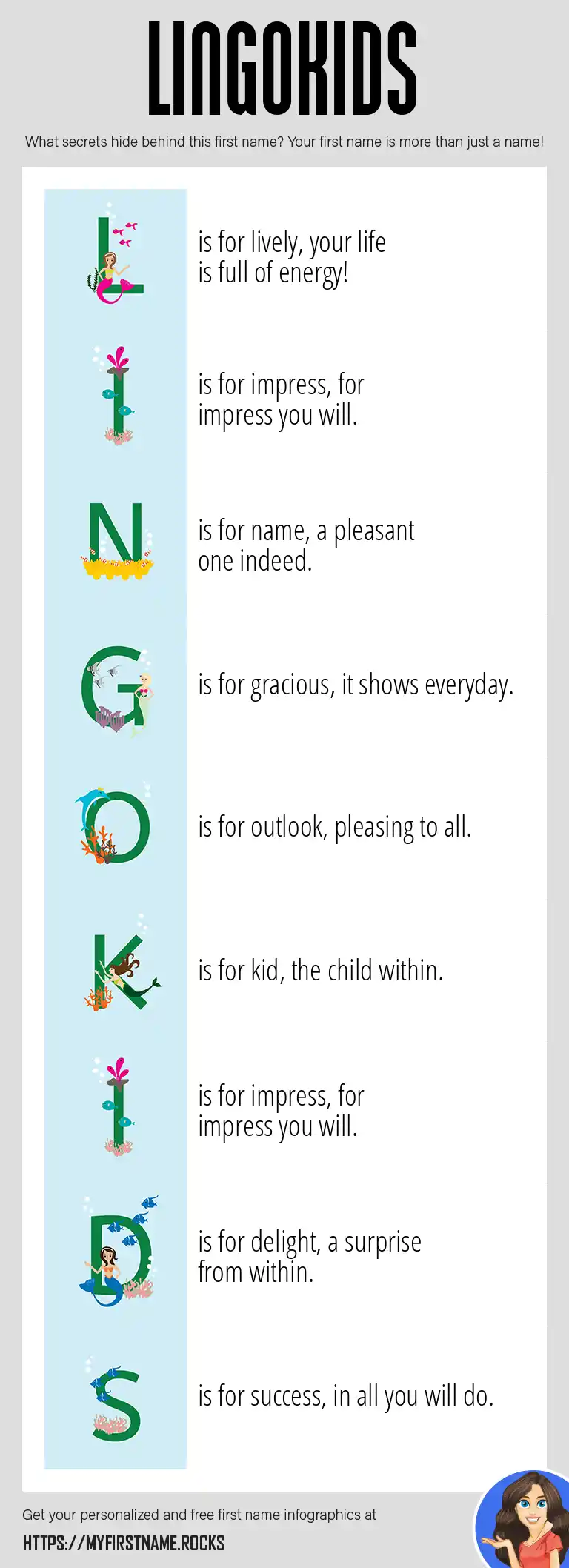 LINGOKIDS

What secrets hide behind this first name? Your first name is more than just a name!

L is for lively, your life is full of energy!

I is for impress, for impress you will.

N is for name, a pleasant one indeed.

G is for gracious, it shows everyday.

O is for outlook, pleasing to all.

K is for kid, the child within.

I is for impress, for impress you will.

D is for delight, a surprise from within.

S is for success, in all you will do.

Get your personalized and free first name infographics at

HTTPS://MYFIRSTNAME.ROCKS