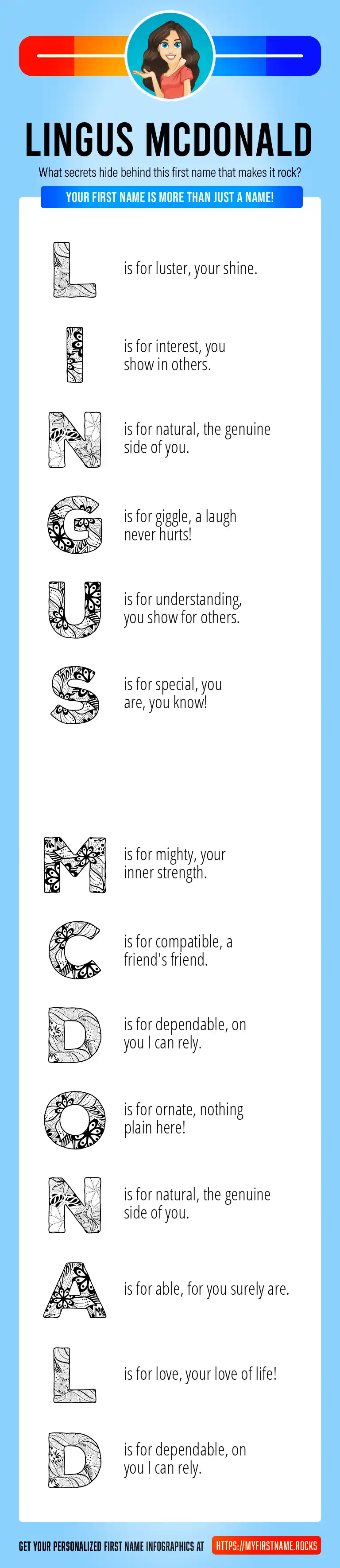 LINGUS MCDONALD

What secrets hide behind this first name that makes it rock?

YOUR FIRST NAME IS MORE THAN JUST A NAME!

L is for luster, your shine.

I is for interest, you show in others.

N is for natural, the genuine side of you.

G is for giggle, a laugh never hurts!

U is for understanding, you show for others.

S is for special, you are, you know!

M is for mighty, your inner strength.

C is for compatible, a friend's friend.

D is for dependable, on you I can rely.

O is for ornate, nothing plain here!

N is for natural, the genuine side of you.

A is for able, for you surely are.

L is for love, your love of life!

D is for dependable, on you I can rely.

GET YOUR PERSONALIZED FIRST NAME INFOGRAPHICS AT HTTPS://MYFIRSTNAME.ROCKS