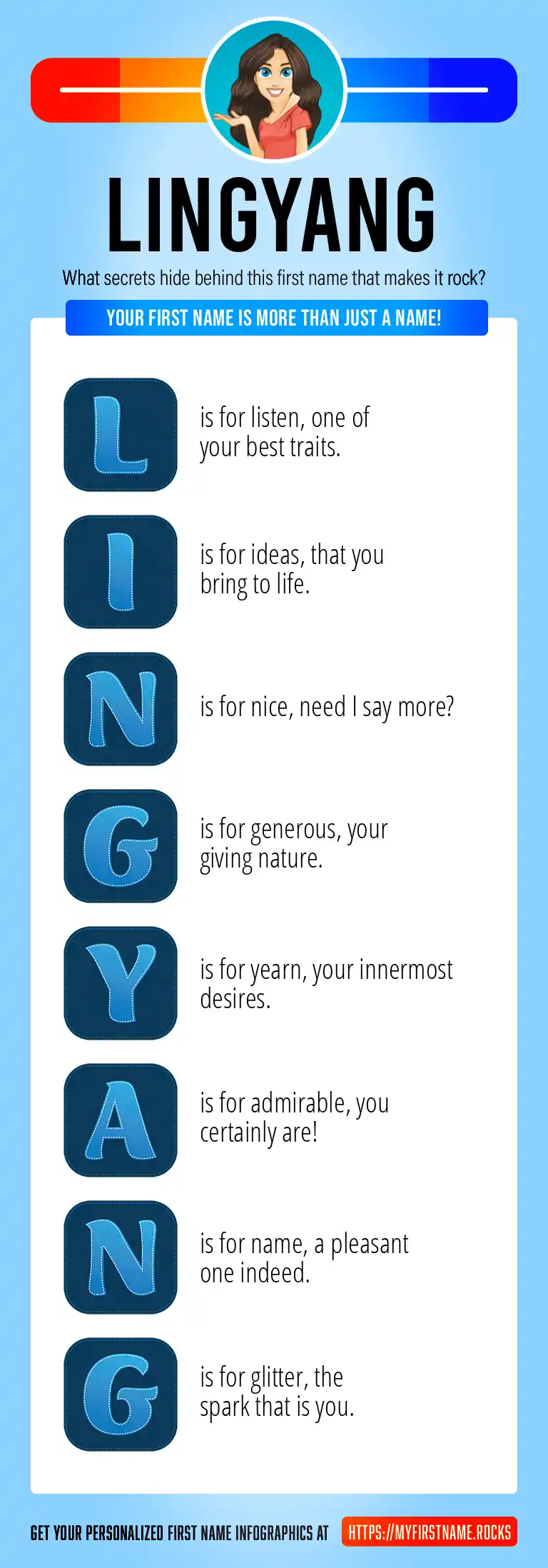 LINGYANG

What secrets hide behind this first name that makes it rock?

YOUR FIRST NAME IS MORE THAN JUST A NAME!

L is for listen, one of your best traits.

I is for ideas, that you bring to life.

N is for nice, need I say more?

G is for generous, your giving nature.

Y is for yearn, your innermost desires.

A is for admirable, you certainly are!

N is for name, a pleasant one indeed.

G is for glitter, the spark that is you.

GET YOUR PERSONALIZED FIRST NAME INFOGRAPHICS AT HTTPS://MYFIRSTNAME.ROCKS