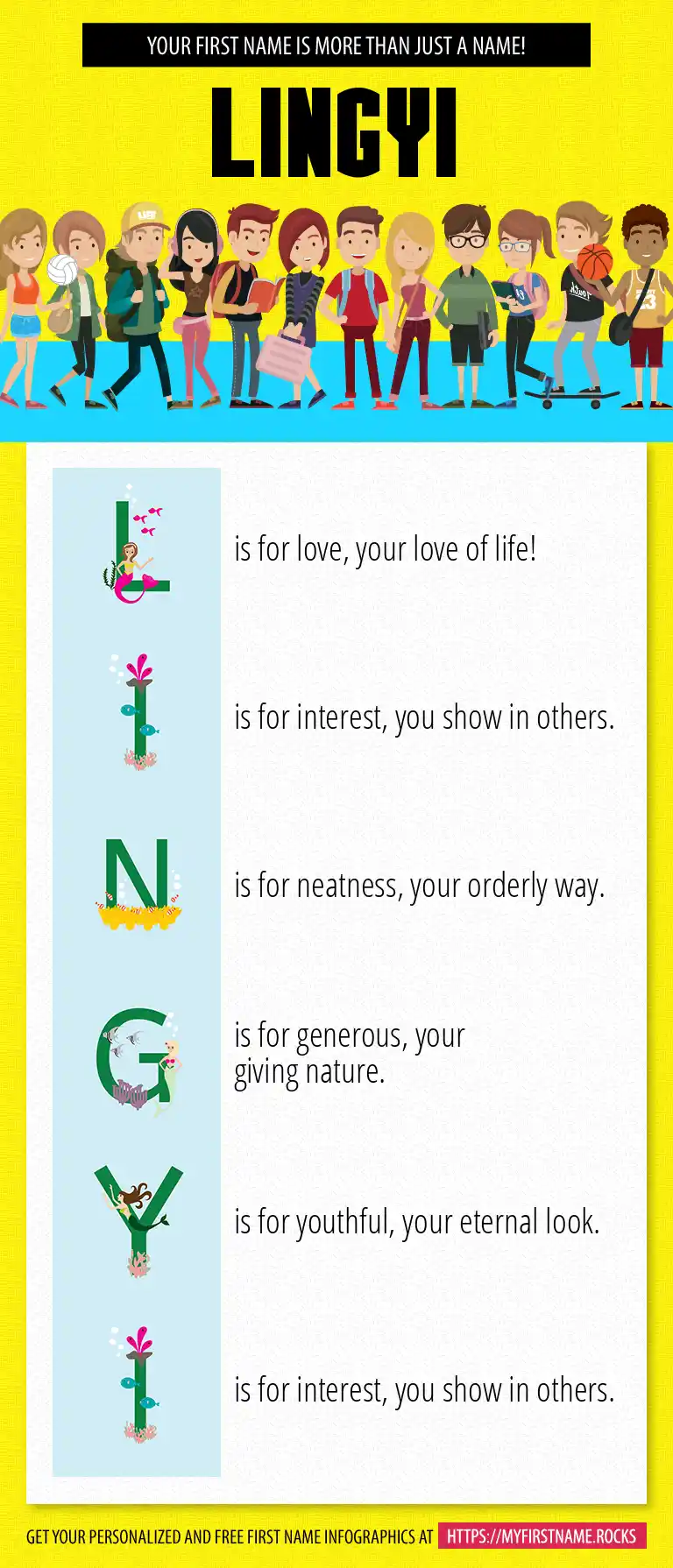 YOUR FIRST NAME IS MORE THAN JUST A NAME!

LINGYI

L is for love, your love of life!

I is for interest, you show in others.

N is for neatness, your orderly way.

G is for generous, your giving nature.

Y is for youthful, your eternal look.

I is for interest, you show in others.

GET YOUR PERSONALIZED AND FREE FIRST NAME INFOGRAPHICS AT HTTPS://MYFIRSTNAME.ROCKS