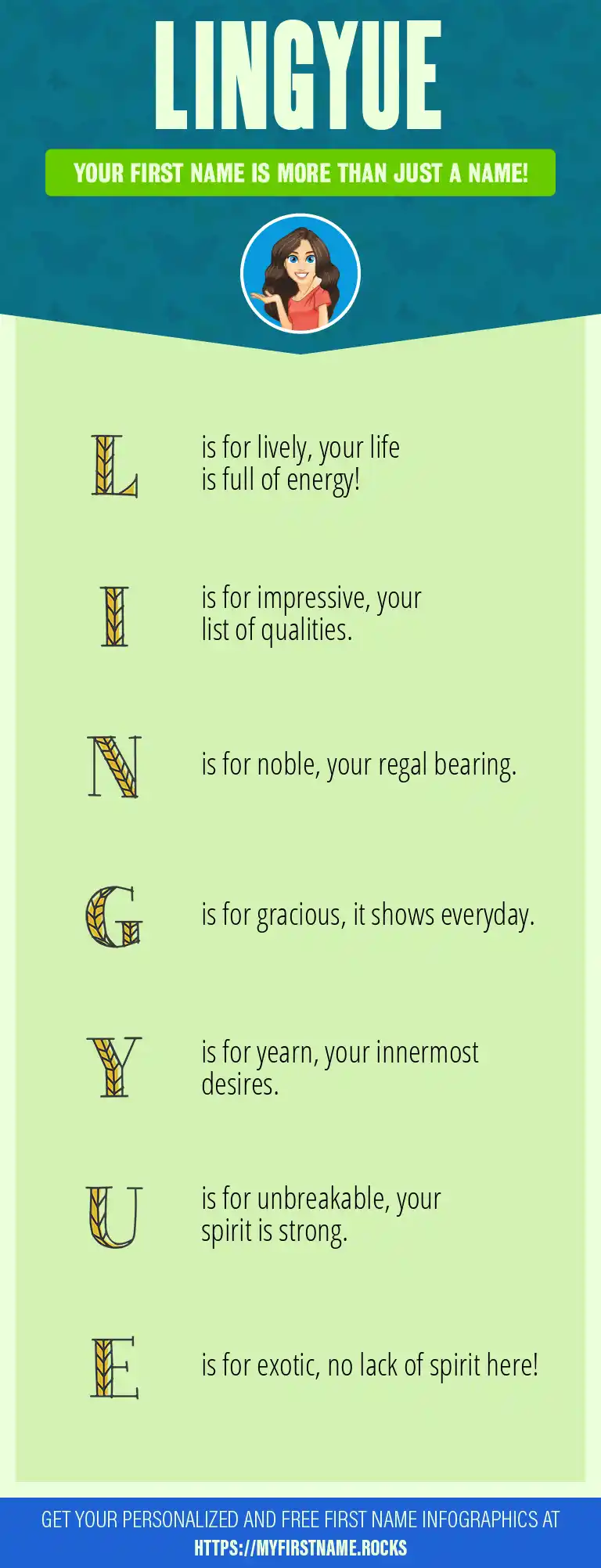 LINGYUE

YOUR FIRST NAME IS MORE THAN JUST A NAME!

L is for lively, your life is full of energy!

I is for impressive, your list of qualities.

N is for noble, your regal bearing.

G is for gracious, it shows everyday.

Y is for yearn, your innermost desires.

U is for unbreakable, your spirit is strong.

E is for exotic, no lack of spirit here!

GET YOUR PERSONALIZED AND FREE FIRST NAME INFOGRAPHICS AT HTTPS://MYFIRSTNAME.ROCKS