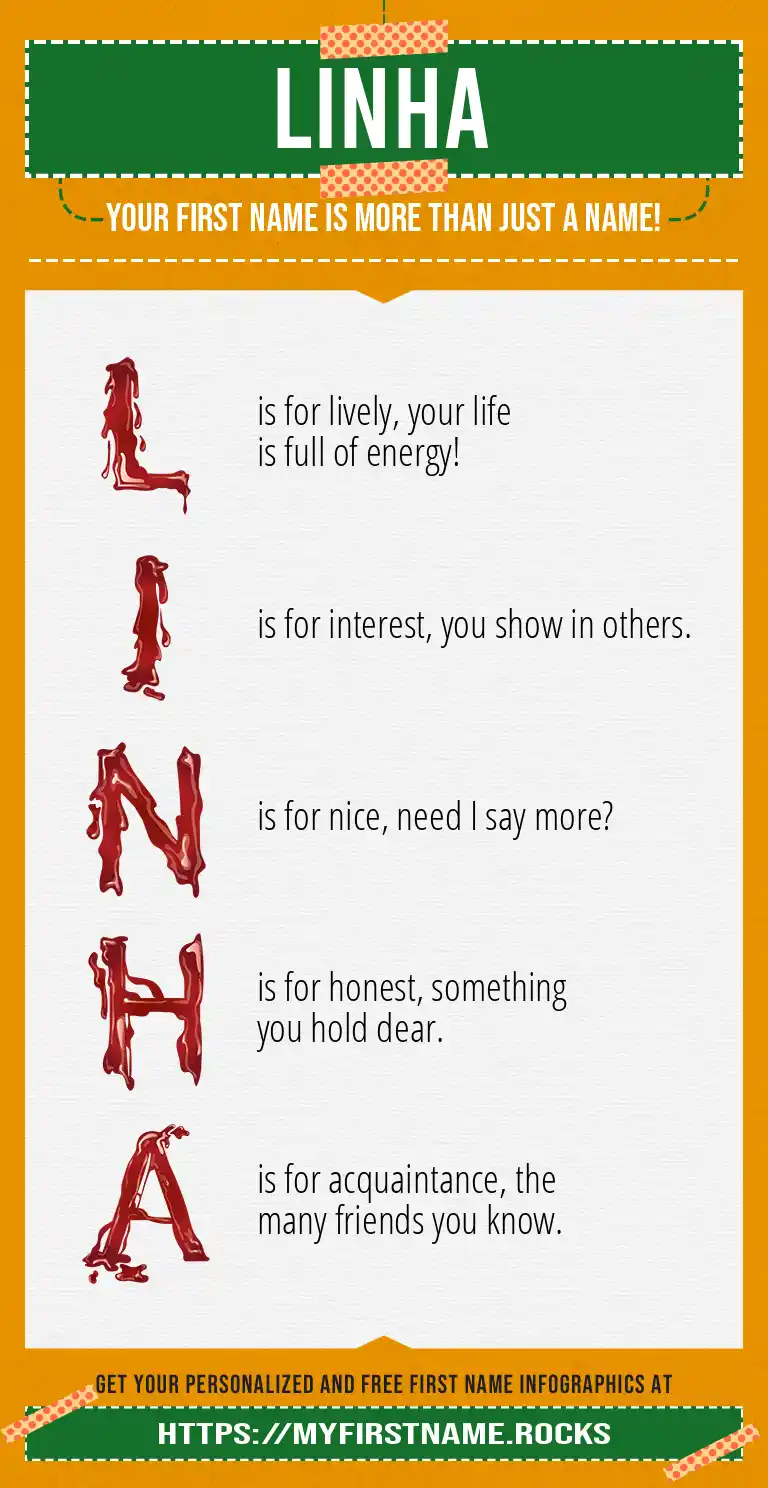 LINHA

YOUR FIRST NAME IS MORE THAN JUST A NAME!

L is for lively, your life is full of energy!

I is for interest, you show in others.

N is for nice, need I say more?

H is for honest, something you hold dear.

A is for acquaintance, the many friends you know.

GET YOUR PERSONALIZED AND FREE FIRST NAME INFOGRAPHICS AT

HTTPS://MYFIRSTNAME.ROCKS