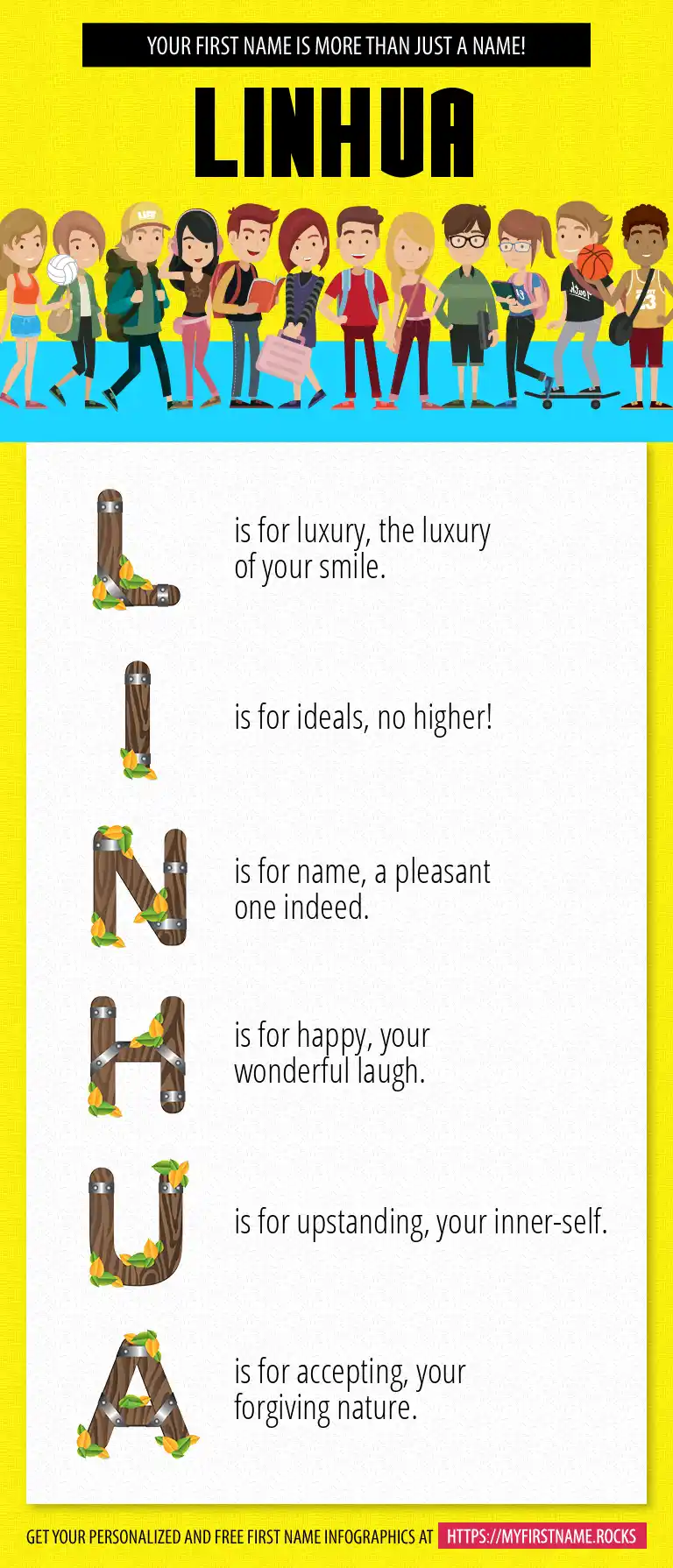 YOUR FIRST NAME IS MORE THAN JUST A NAME!

LINHUA

L is for luxury, the luxury of your smile.

I is for ideals, no higher!

N is for name, a pleasant one indeed.

H is for happy, your wonderful laugh.

U is for upstanding, your inner-self.

A is for accepting, your forgiving nature.

GET YOUR PERSONALIZED AND FREE FIRST NAME INFOGRAPHICS AT HTTPS://MYFIRSTNAME.ROCKS