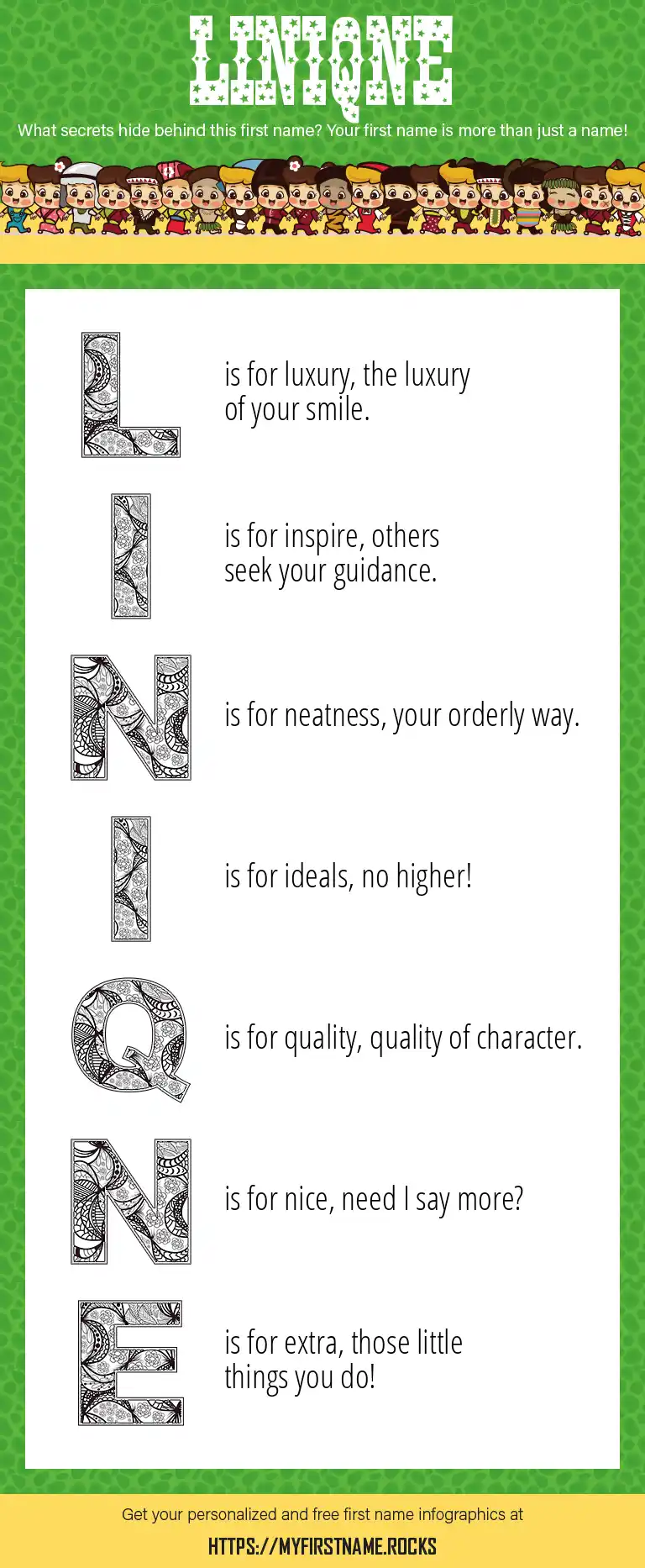 LINIQNE

What secrets hide behind this first name? Your first name is more than just a name!

L is for luxury, the luxury of your smile.

I is for inspire, others seek your guidance.

N is for neatness, your orderly way.

I is for ideals, no higher!

Q is for quality, quality of character.

N is for nice, need I say more?

E is for extra, those little things you do!

Get your personalized and free first name infographics at

HTTPS://MYFIRSTNAME.ROCKS