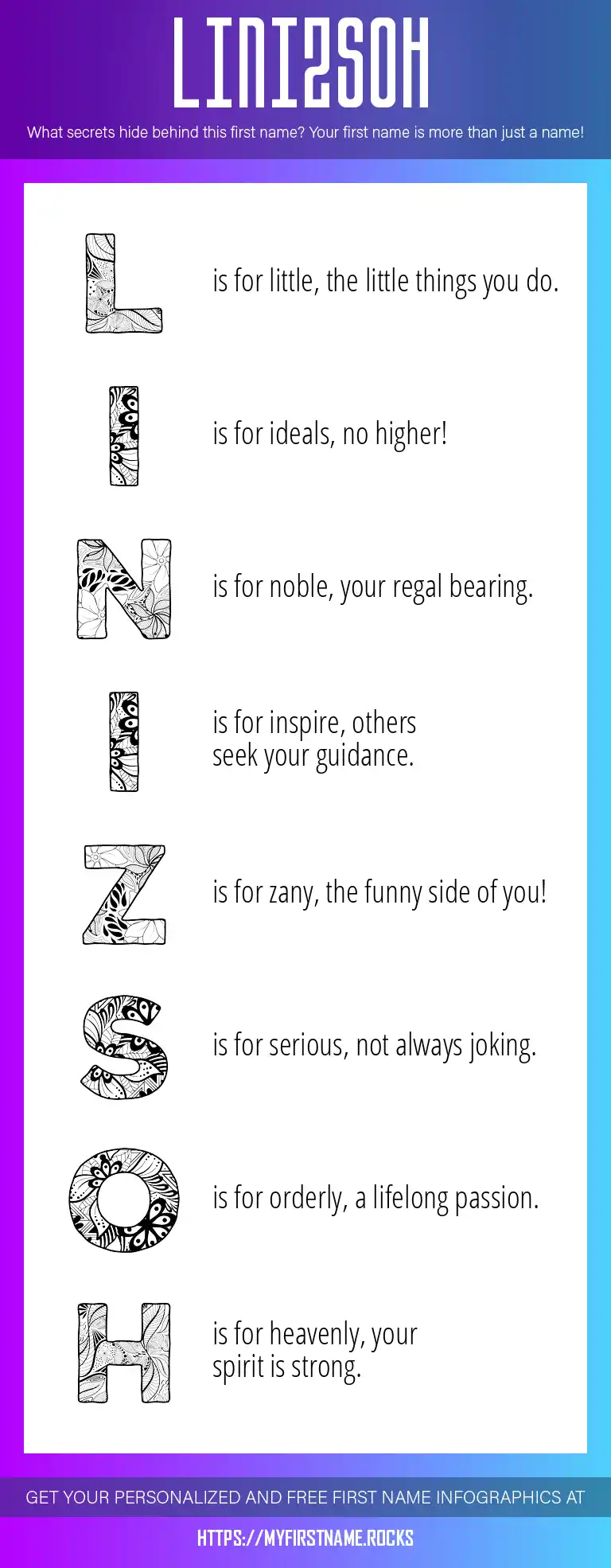 LINIZSOH

What secrets hide behind this first name? Your first name is more than just a name!

L is for little, the little things you do.

I is for ideals, no higher!

N is for noble, your regal bearing.

I is for inspire, others seek your guidance.

Z is for zany, the funny side of you!

S is for serious, not always joking.

O is for orderly, a lifelong passion.

H is for heavenly, your spirit is strong.

GET YOUR PERSONALIZED AND FREE FIRST NAME INFOGRAPHICS AT

HTTPS://MYFIRSTNAME.ROCKS