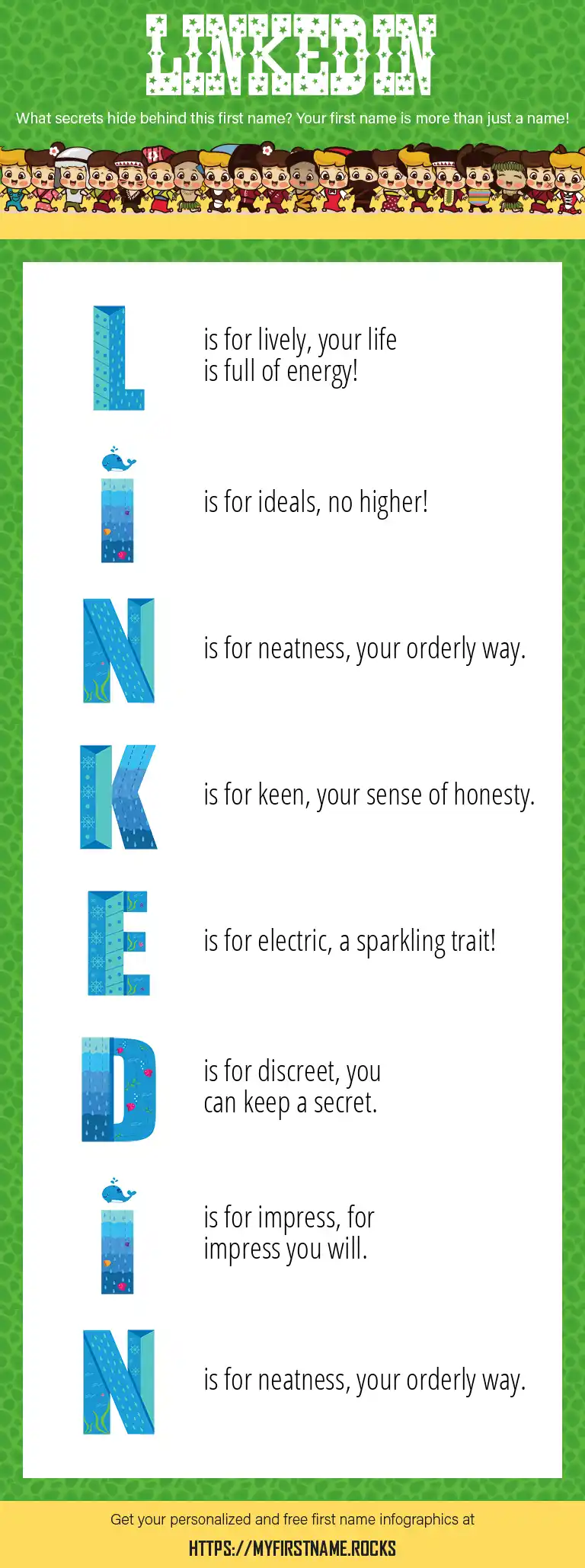 LINKEDIN

What secrets hide behind this first name? Your first name is more than just a name!

L is for lively, your life is full of energy!

I is for ideals, no higher!

N is for neatness, your orderly way.

K is for keen, your sense of honesty.

E is for electric, a sparkling trait!

D is for discreet, you can keep a secret.

I is for impress, for impress you will.

N is for neatness, your orderly way.

Get your personalized and free first name infographics at

HTTPS://MYFIRSTNAME.ROCKS