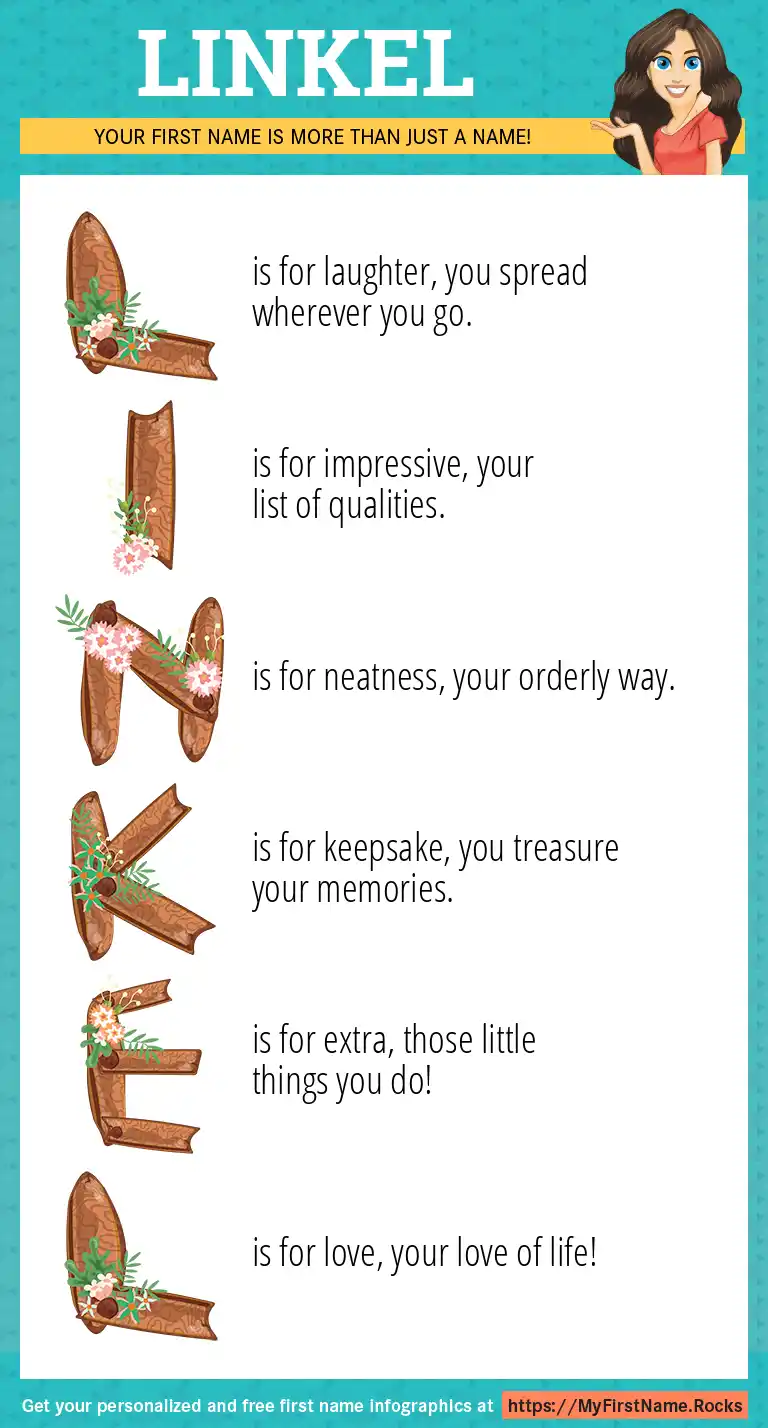 LINKEL

YOUR FIRST NAME IS MORE THAN JUST A NAME!

L is for laughter, you spread wherever you go.

I is for impressive, your list of qualities.

N is for neatness, your orderly way.

K is for keepsake, you treasure your memories.

E is for extra, those little things you do!

L is for love, your love of life!

Get your personalized and free first name infographics at https://MyFirstName.Rocks