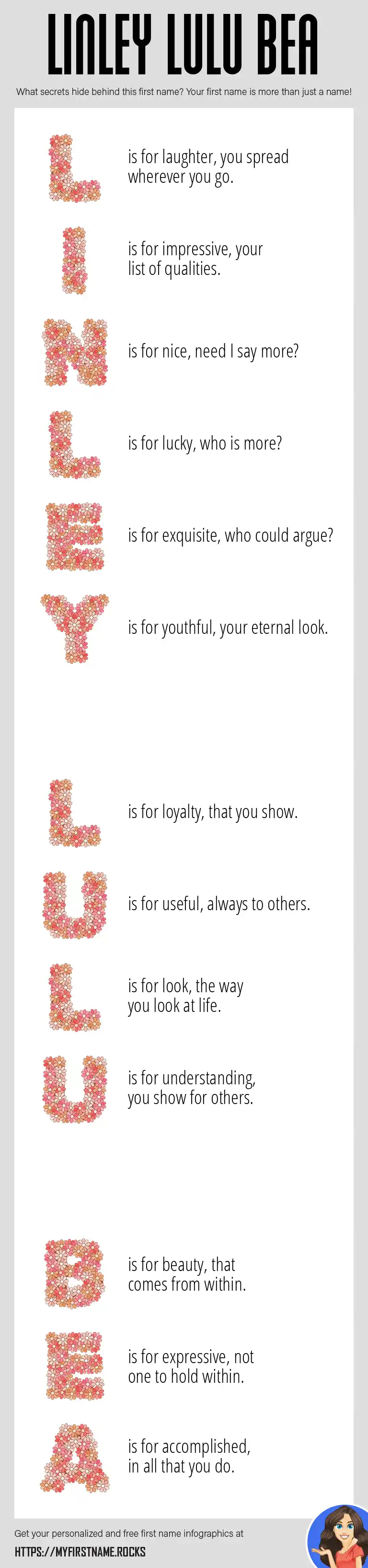 LINLEY LULU BEA

What secrets hide behind this first name? Your first name is more than just a name!

L is for laughter, you spread wherever you go.

I is for impressive, your list of qualities.

N is for nice, need I say more?

L is for lucky, who is more?

E is for exquisite, who could argue?

Y is for youthful, your eternal look.

L is for loyalty, that you show.

U is for useful, always to others.

L is for look, the way you look at life.

U is for understanding, you show for others.

B is for beauty, that comes from within.

E is for expressive, not one to hold within.

A is for accomplished, in all that you do.

Get your personalized and free first name infographics at

HTTPS://MYFIRSTNAME.ROCKS