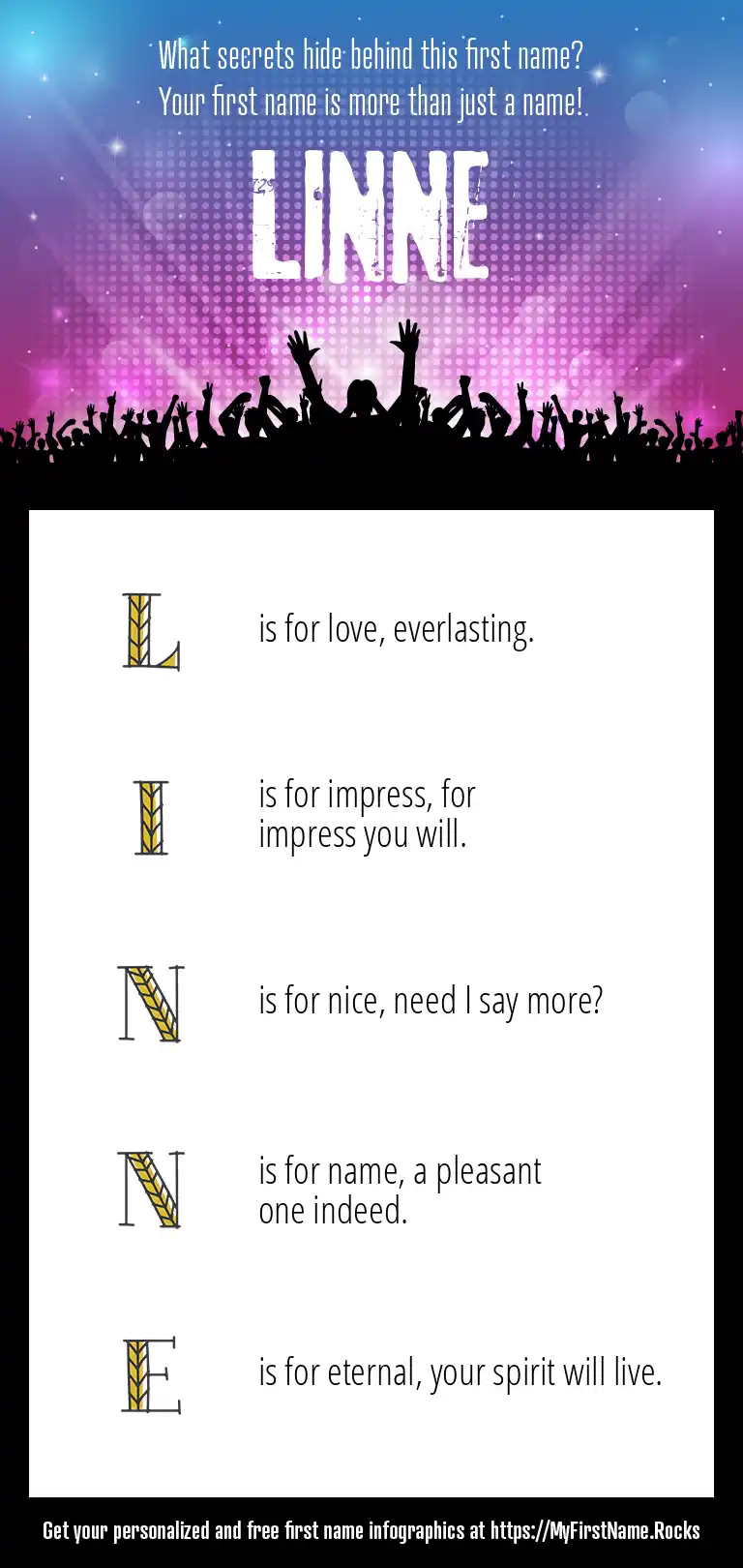 What secrets hide behind this first name?
Your first name is more than just a name!

LINNE

L is for love, everlasting.

I is for impress, for impress you will.

N is for nice, need I say more?

N is for name, a pleasant one indeed.

E is for eternal, your spirit will live.

Get your personalized and free first name infographics at https://MyFirstName.Rocks