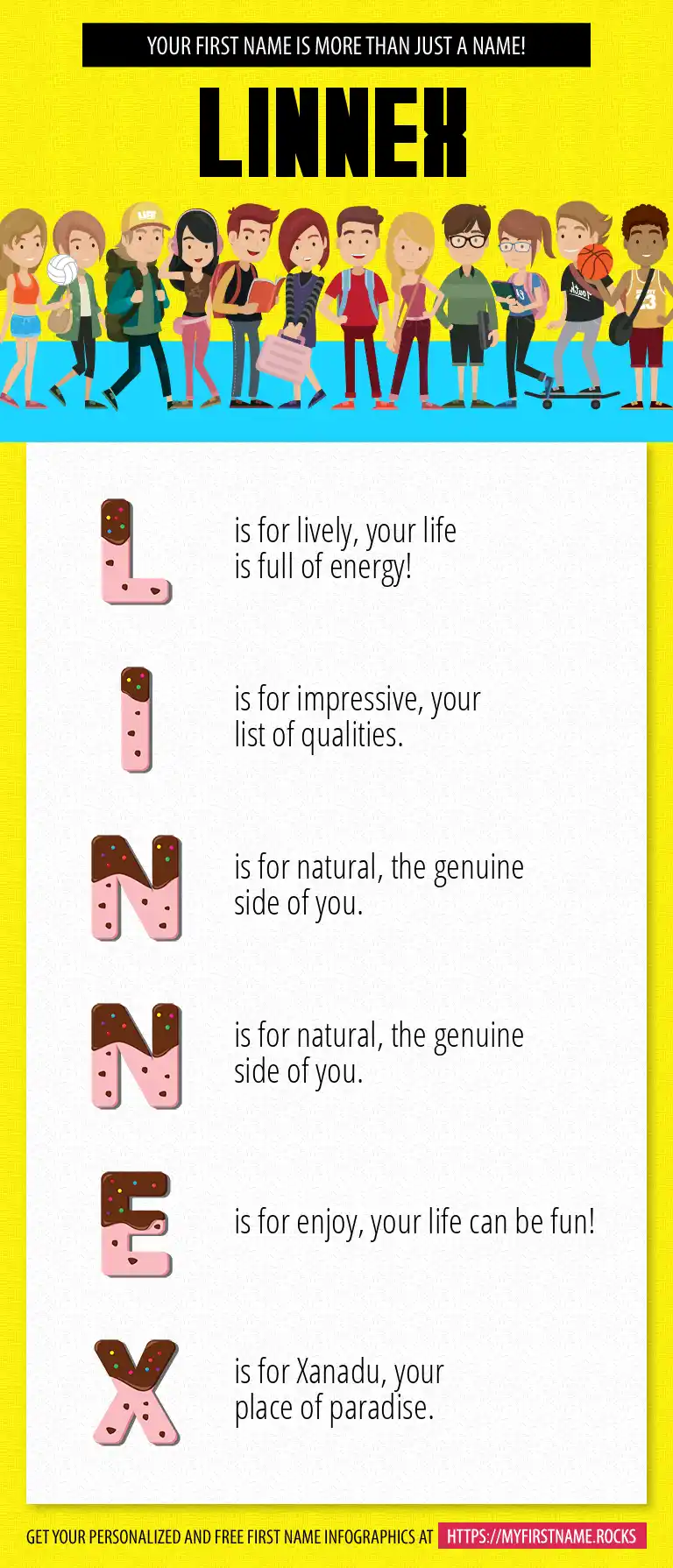 YOUR FIRST NAME IS MORE THAN JUST A NAME!

LINNEX

L is for lively, your life is full of energy!

I is for impressive, your list of qualities.

N is for natural, the genuine side of you.

N is for natural, the genuine side of you.

E is for enjoy, your life can be fun!

X is for Xanadu, your place of paradise.

GET YOUR PERSONALIZED AND FREE FIRST NAME INFOGRAPHICS AT HTTPS://MYFIRSTNAME.ROCKS