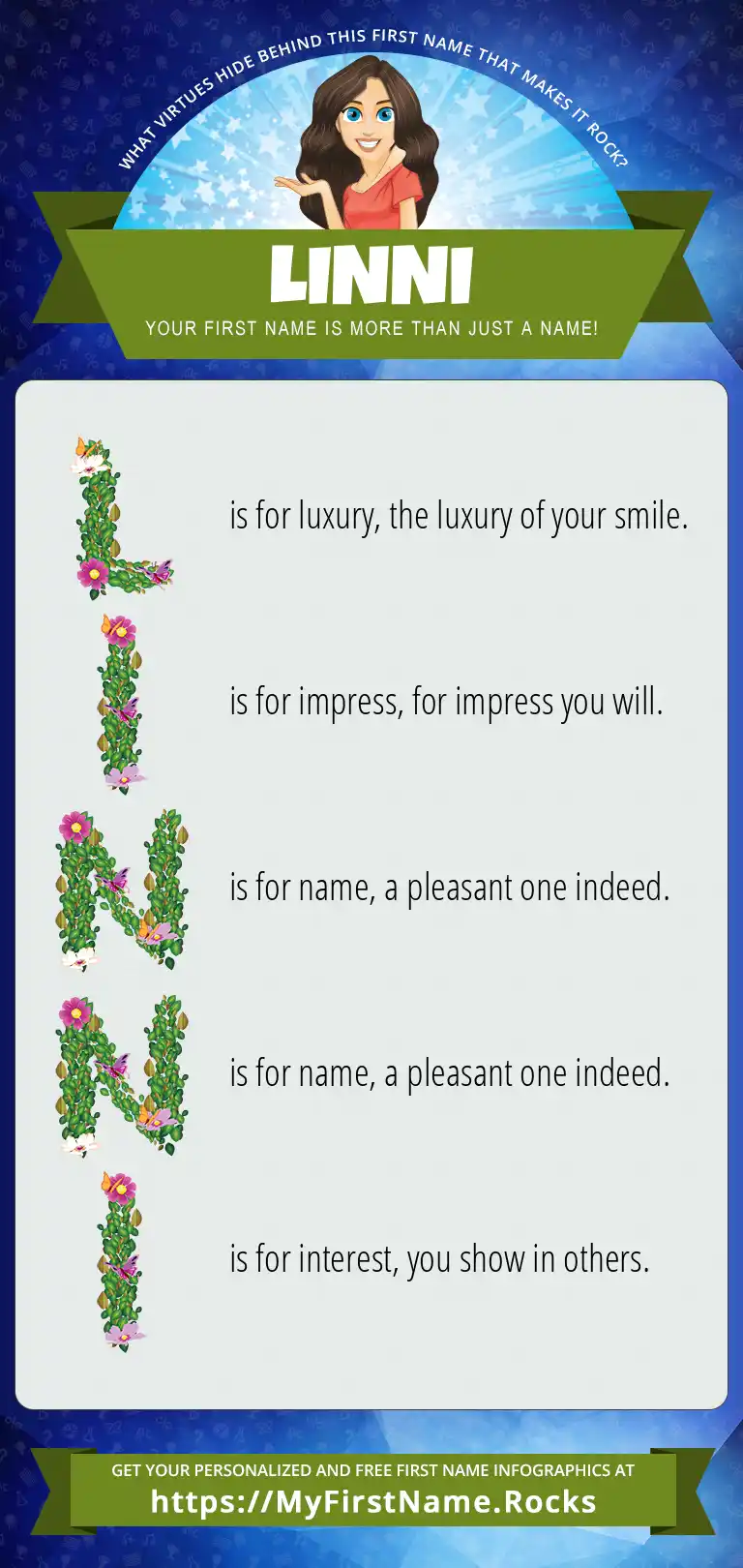 WHAT VIRTUES HIDE BEHIND THIS FIRST NAME THAT MAKES IT ROCK?

LINNI

YOUR FIRST NAME IS MORE THAN JUST A NAME!

L is for luxury, the luxury of your smile.

I is for impress, for impress you will.

N is for name, a pleasant one indeed.

N is for name, a pleasant one indeed.

I is for interest, you show in others.

GET YOUR PERSONALIZED AND FREE FIRST NAME INFOGRAPHICS AT
https://MyFirstName.Rocks