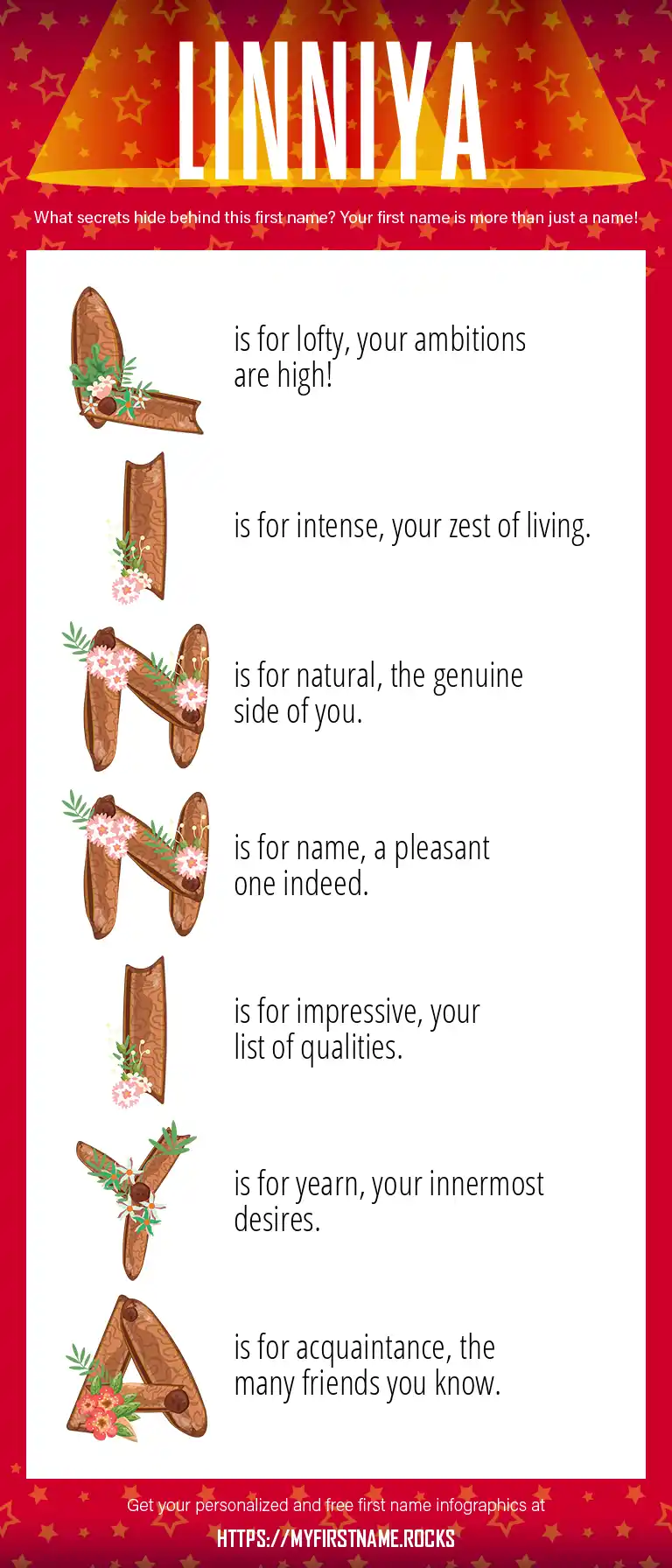 LINNIYA

What secrets hide behind this first name? Your first name is more than just a name!

L is for lofty, your ambitions are high!

I is for intense, your zest of living.

N is for natural, the genuine side of you.

N is for name, a pleasant one indeed.

I is for impressive, your list of qualities.

Y is for yearn, your innermost desires.

A is for acquaintance, the many friends you know.

Get your personalized and free first name infographics at

HTTPS://MYFIRSTNAME.ROCKS