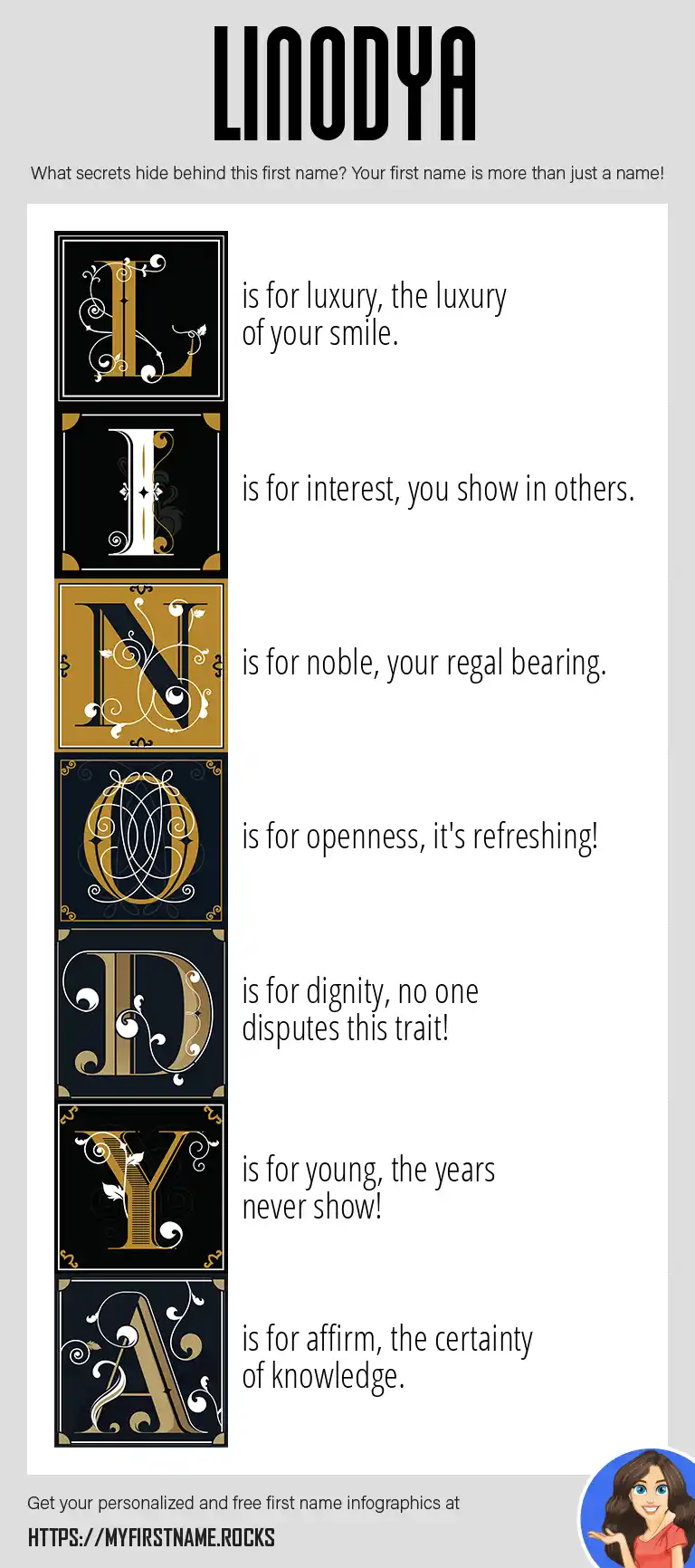 LINODYA

What secrets hide behind this first name? Your first name is more than just a name!

L is for luxury, the luxury of your smile.

I is for interest, you show in others.

N is for noble, your regal bearing.

O is for openness, it's refreshing!

D is for dignity, no one disputes this trait!

Y is for young, the years never show!

A is for affirm, the certainty of knowledge.

Get your personalized and free first name infographics at

HTTPS://MYFIRSTNAME.ROCKS